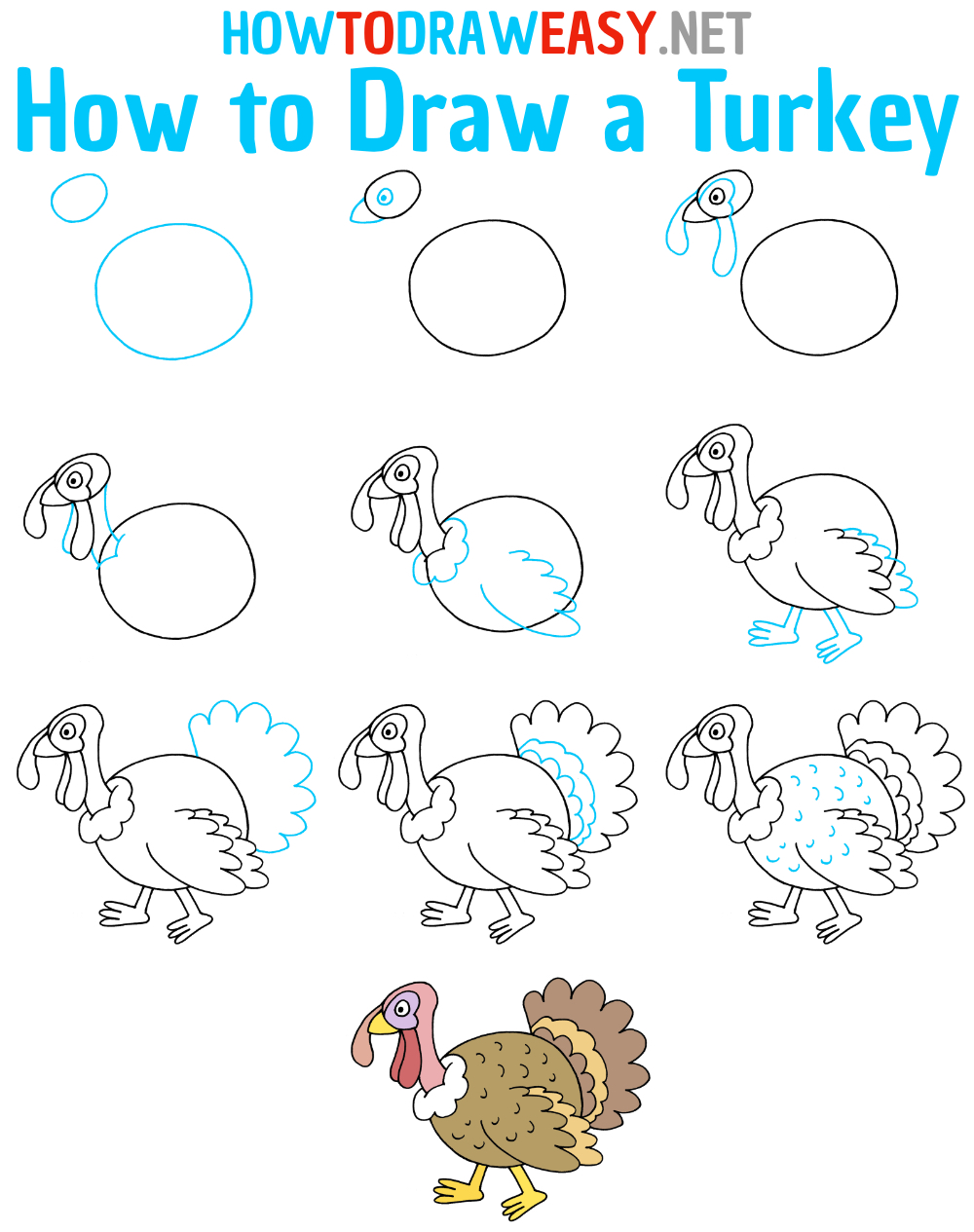 HOWTODRAWEASY.NET
How to Draw a Turkey