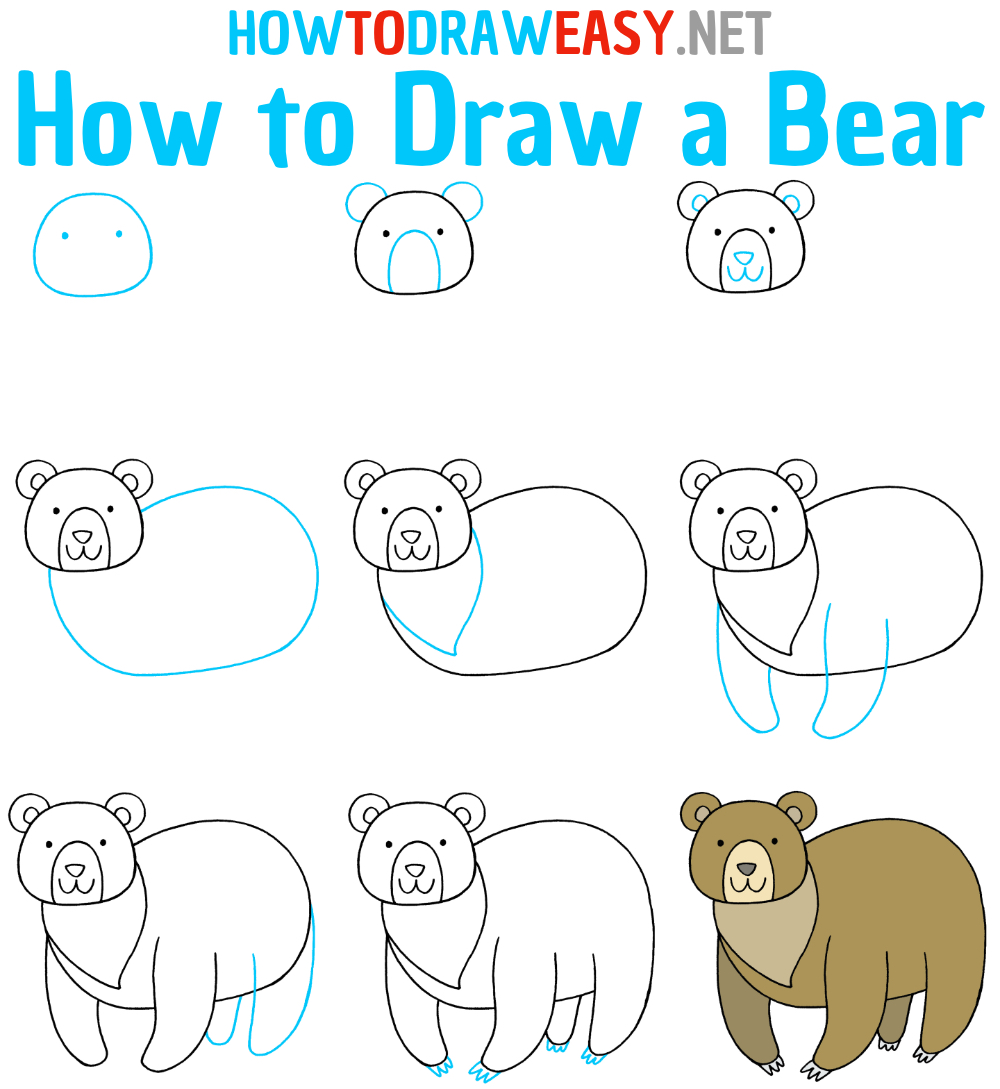 HOWTODRAWEASY.NET
How to Draw a Bear