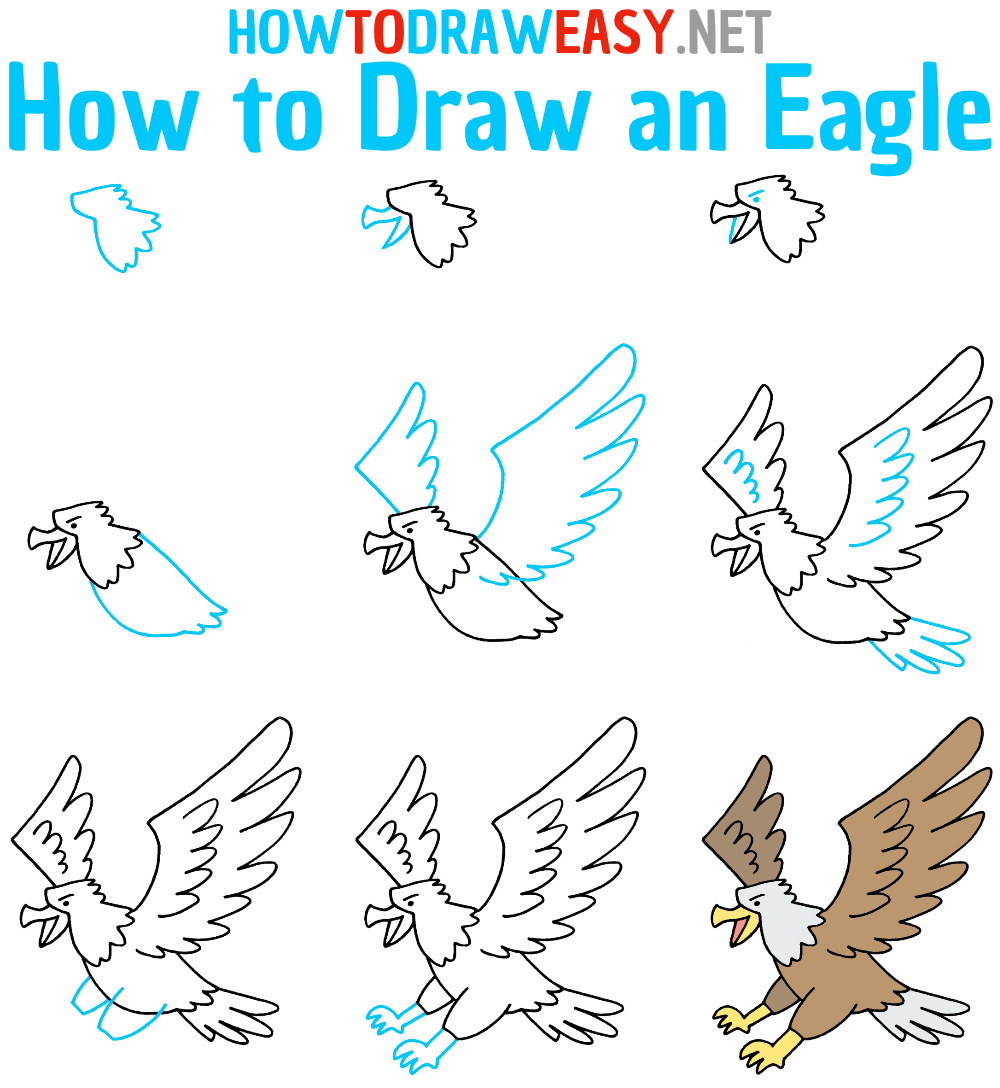 HOWTODRAWEASY.NET
How to Draw an Eagle