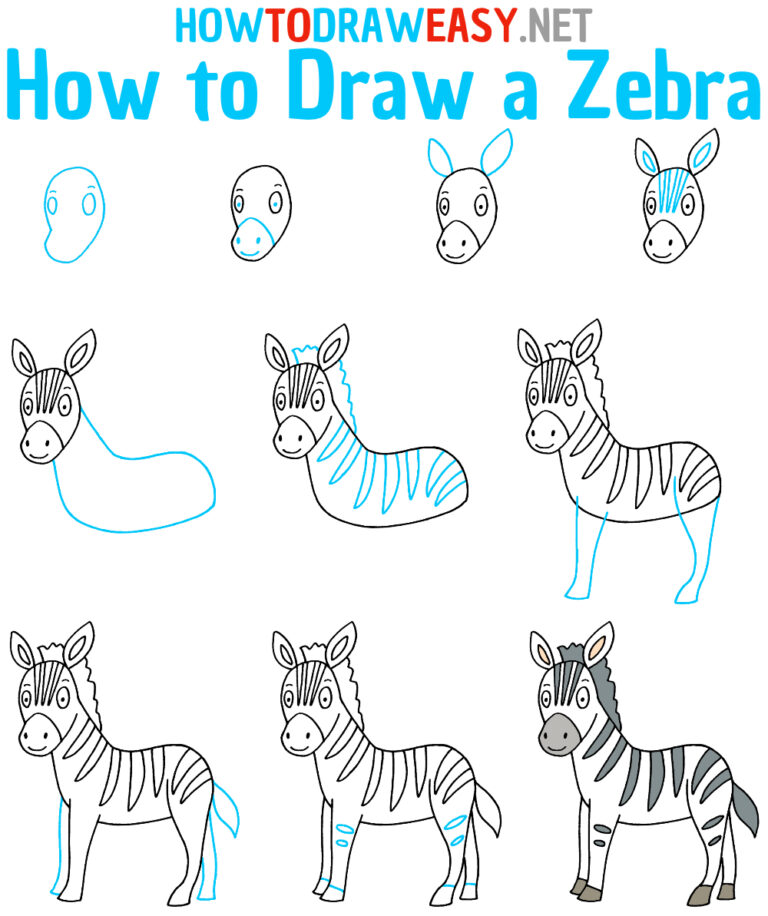 HOWTODRAWEASY.NET
How to Draw a Zebra