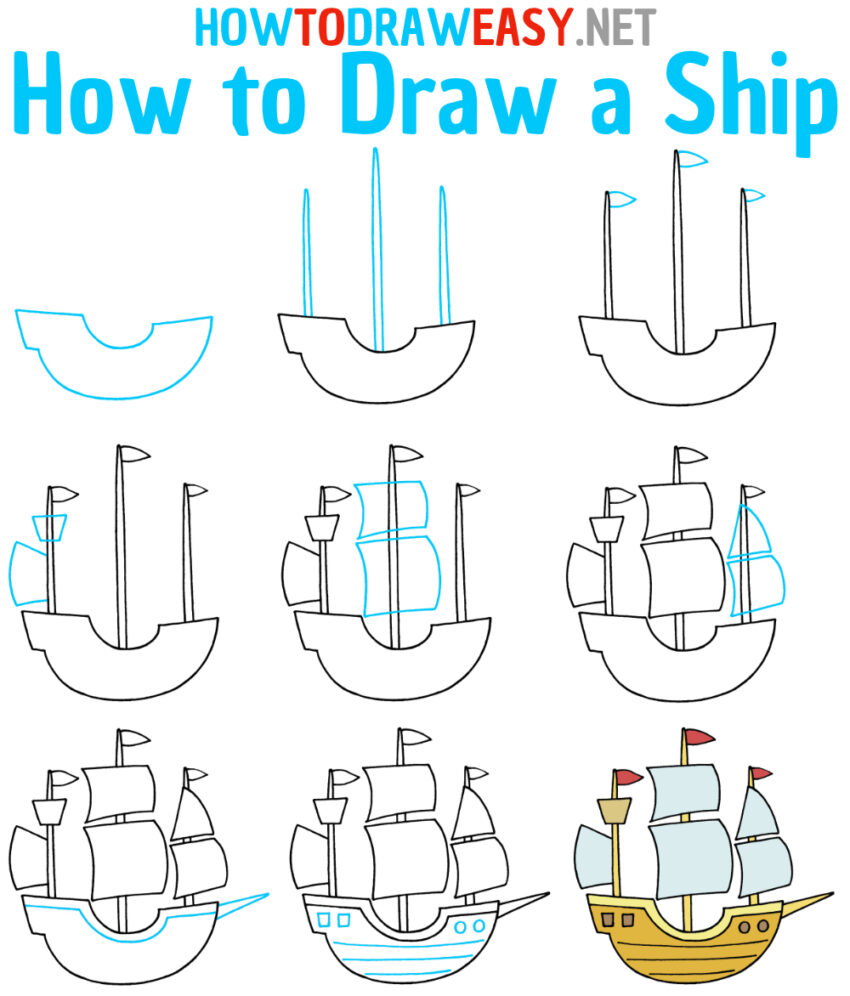 HOWTODRAWEASY.NET
How to Draw a Ship