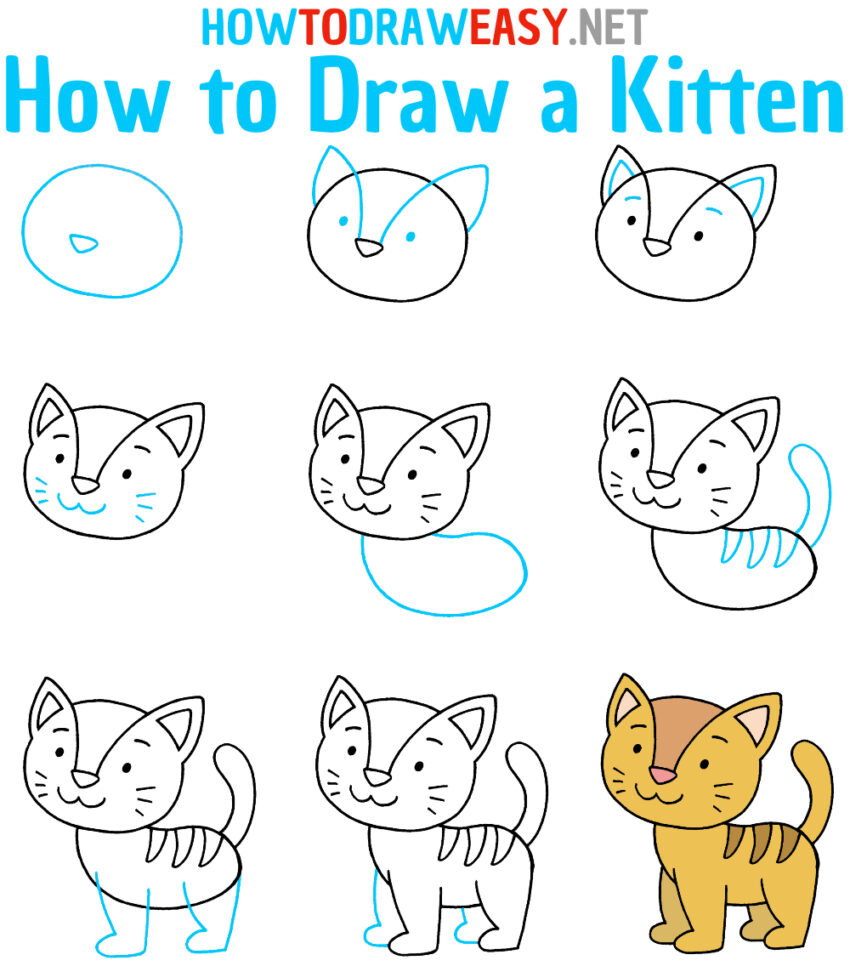 HOWTODRAWEASY.NET
How to Draw a Kitten