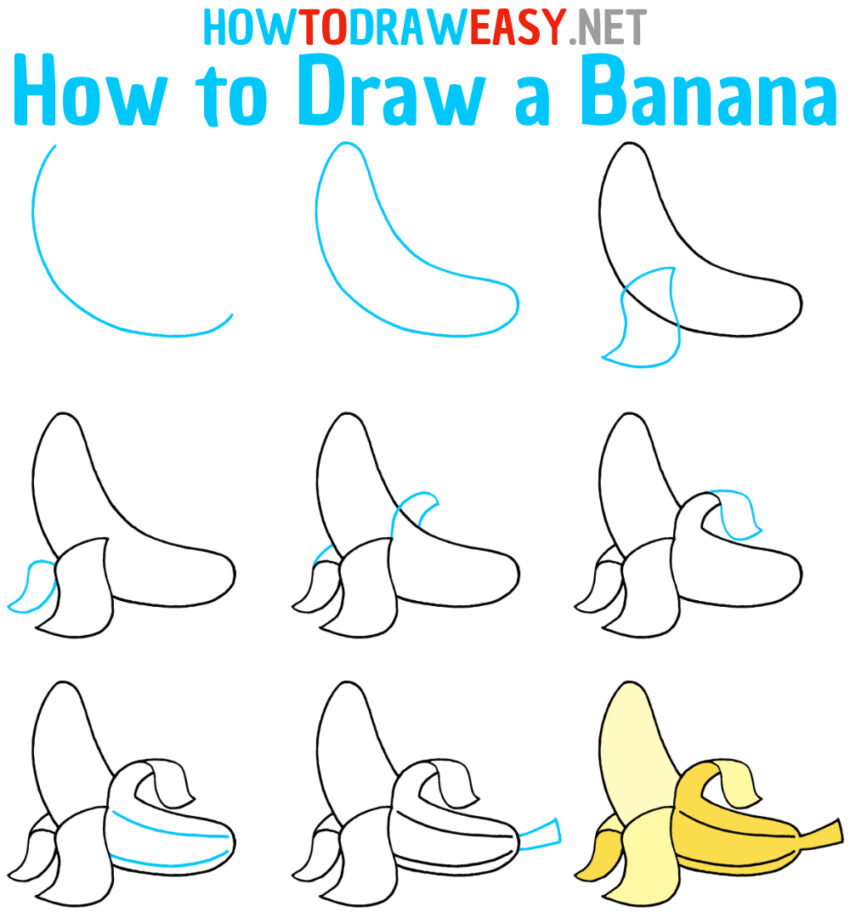 HOWTODRAWEASY.NET
How to Draw a Banana