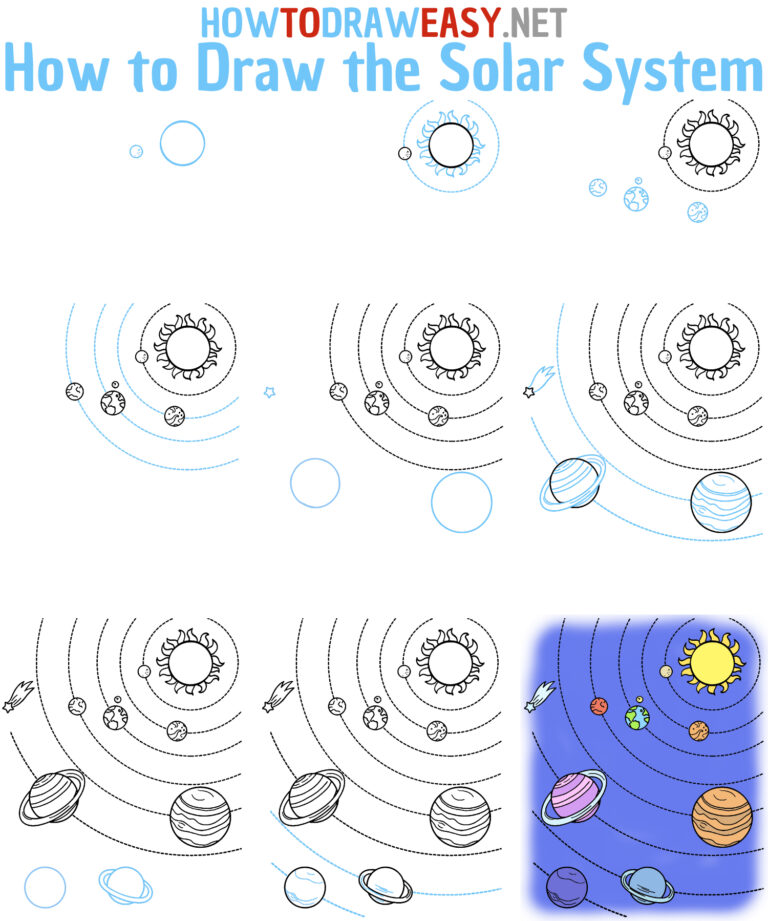 HOWTODRAWEASY.NET
How to Draw the Solar System