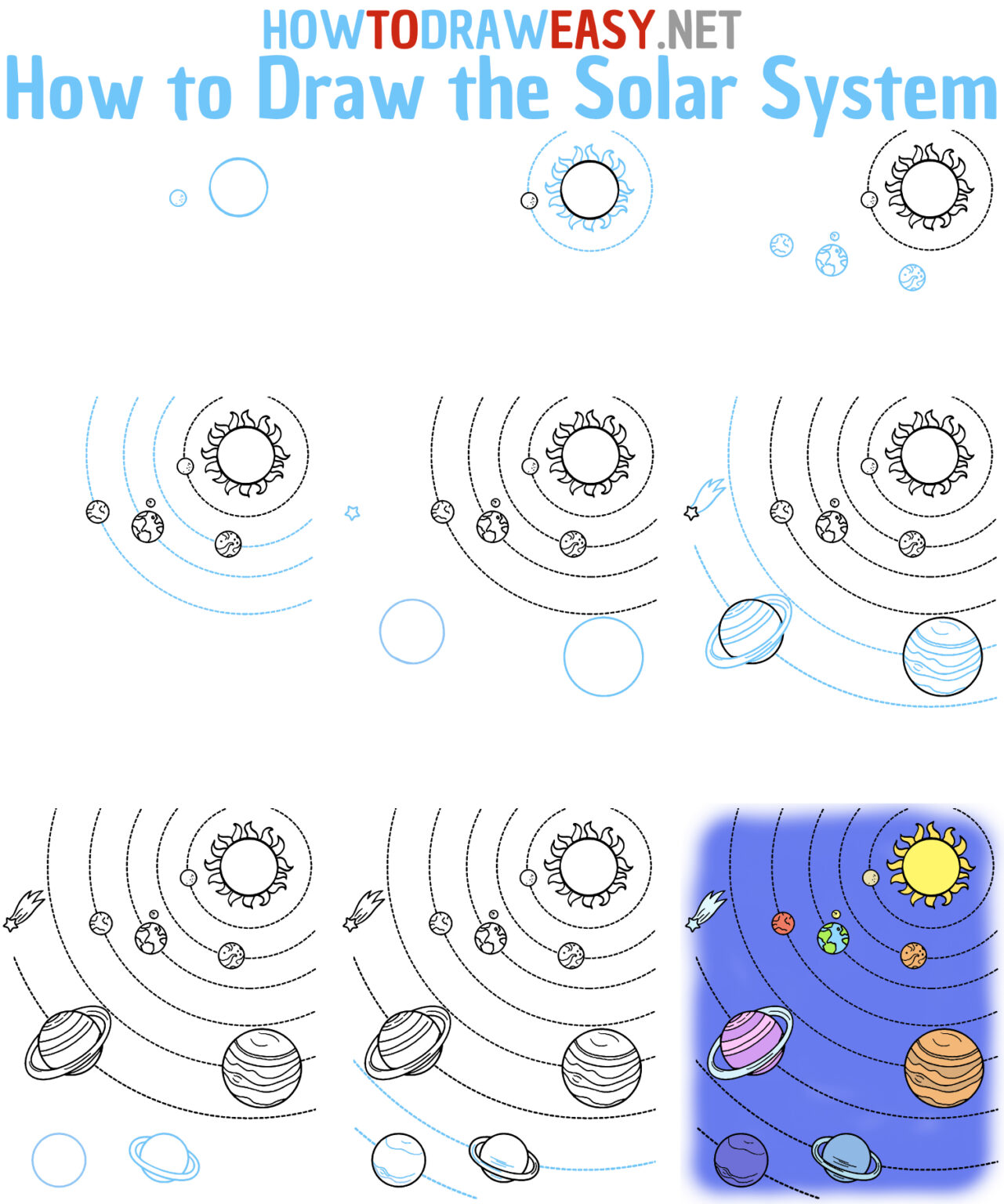 HOWTODRAWEASY.NET
How to Draw the Solar System