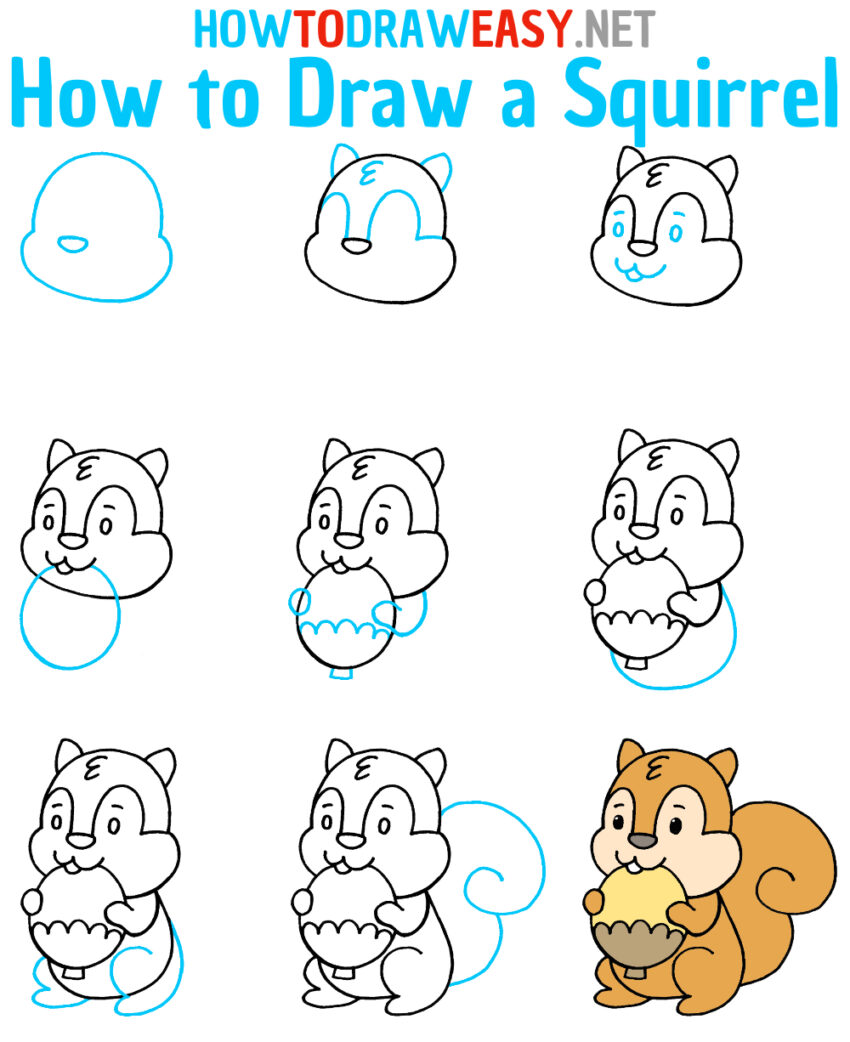 HOWTODRAWEASY.NET
How to Draw a Squirrel