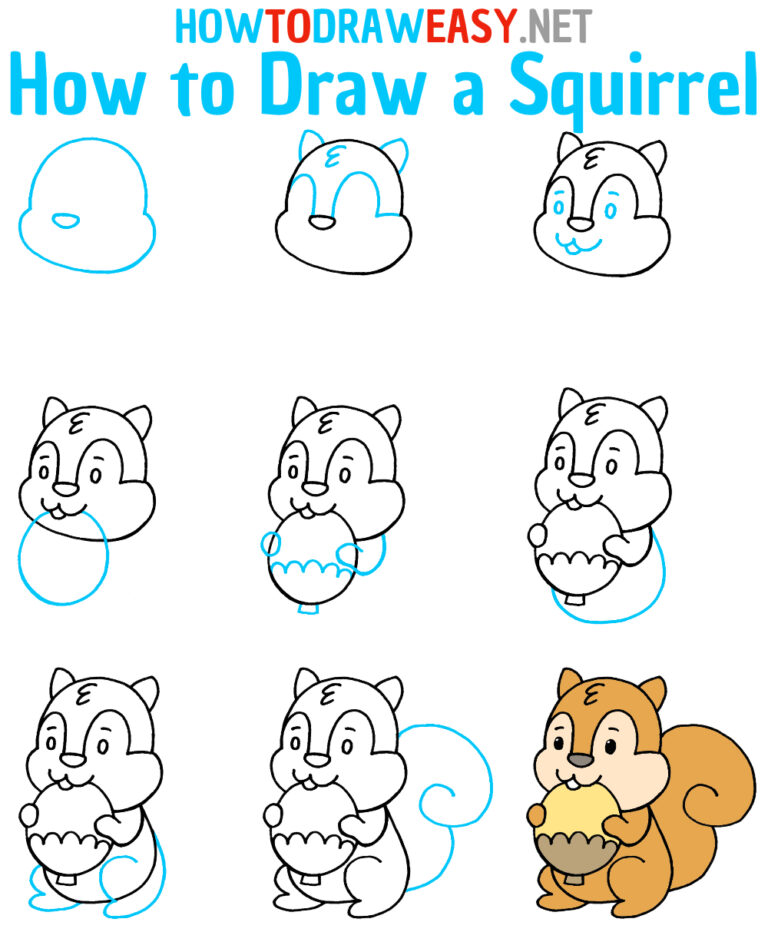 HOWTODRAWEASY.NET
How to Draw a Squirrel