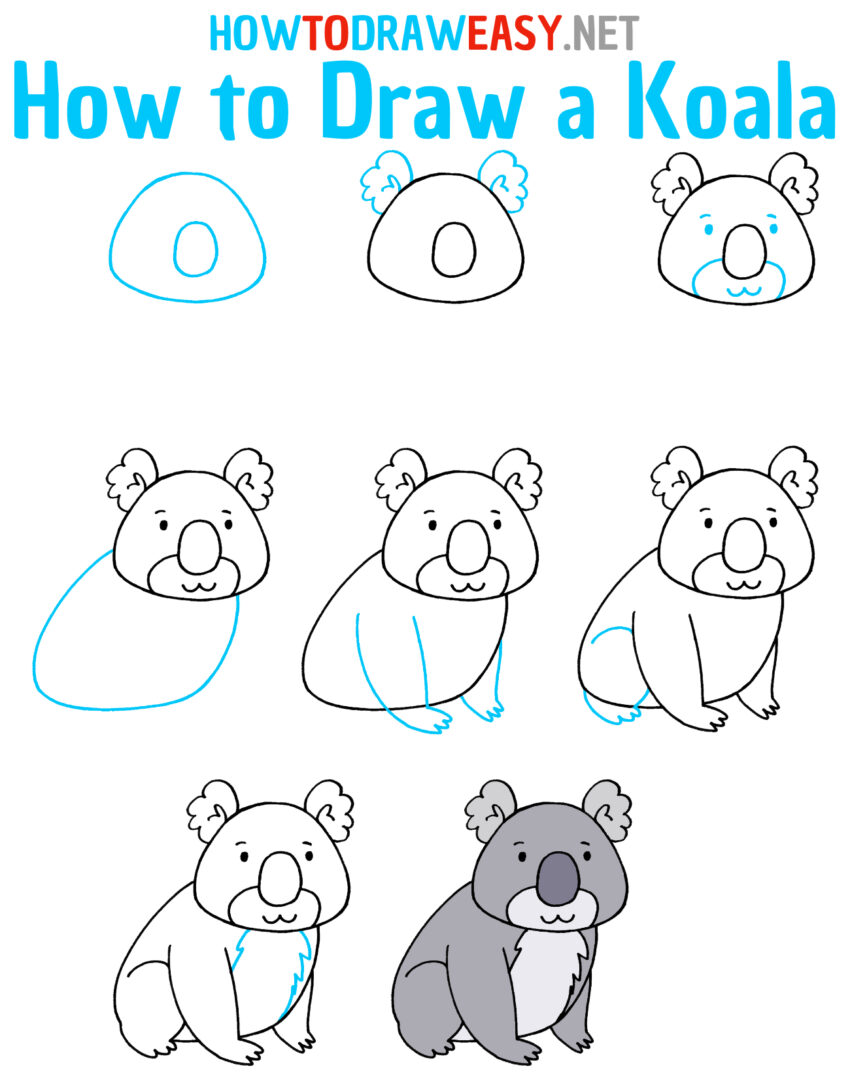 HOWTODRAWEASY.NET

How to Draw a Koala