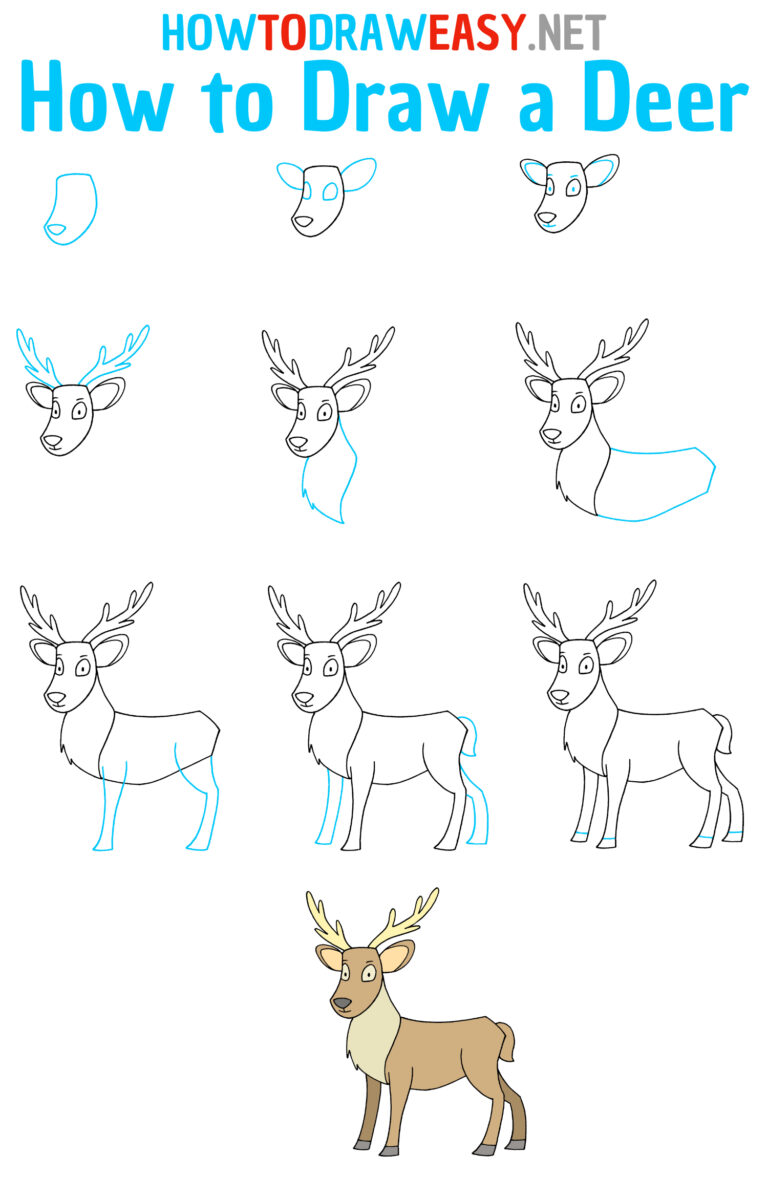 HOWTODRAWEASY.NET
How to Draw a Deer