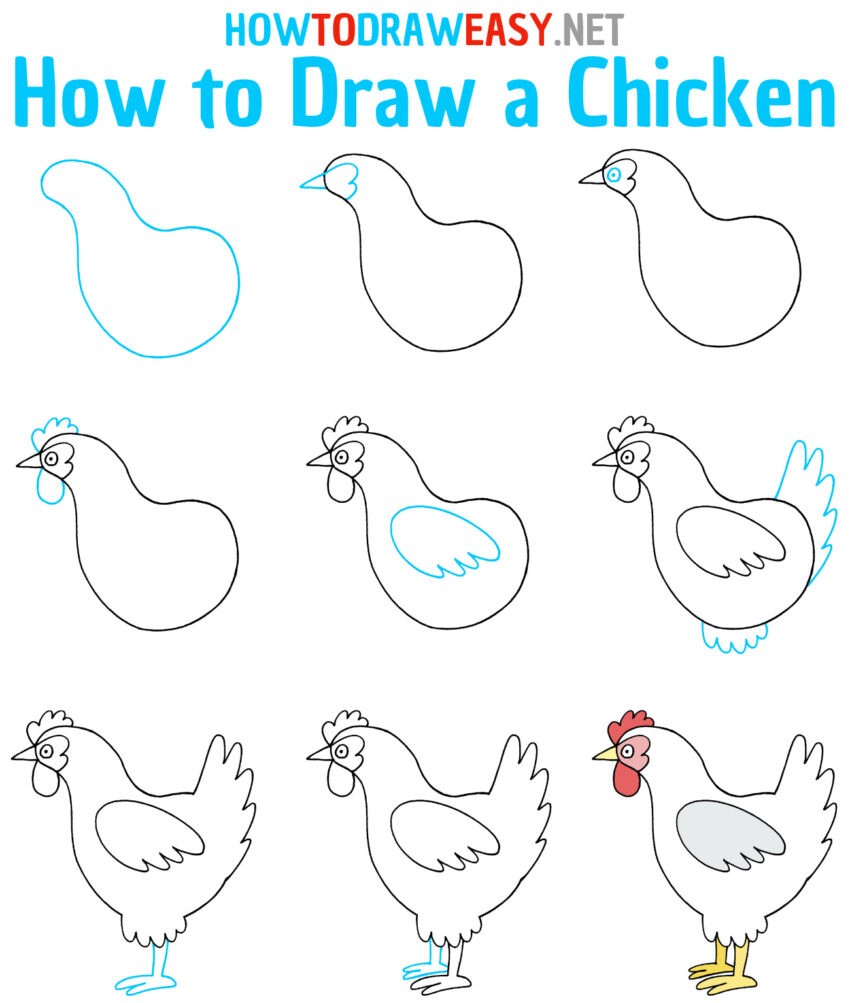 HOWTODRAWEASY.NET
How to Draw a Chicken