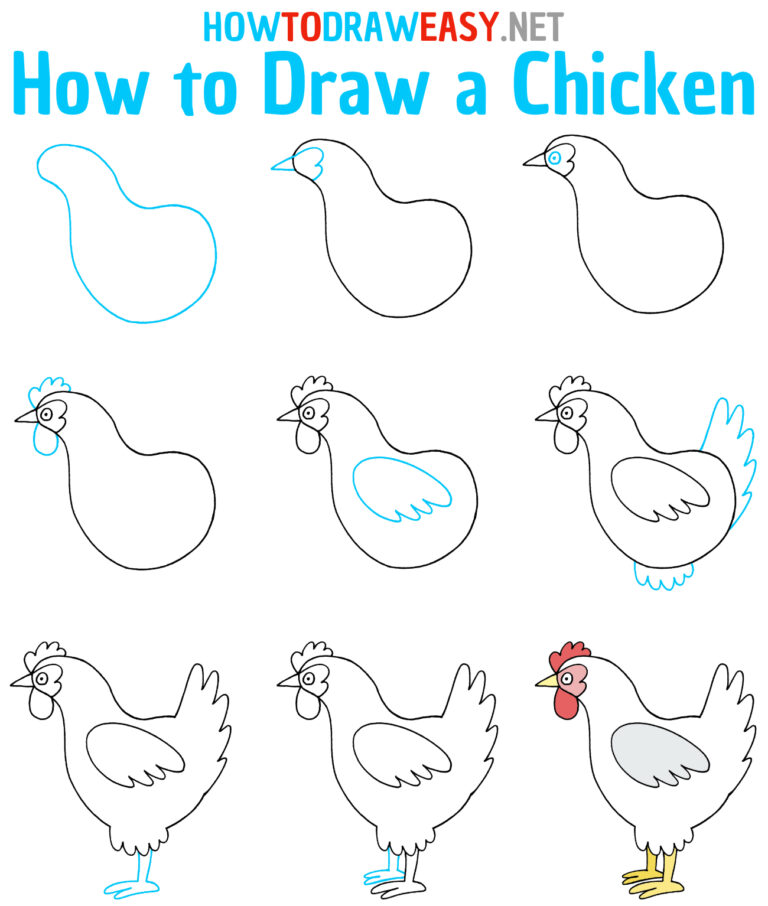 HOWTODRAWEASY.NET
How to Draw a Chicken