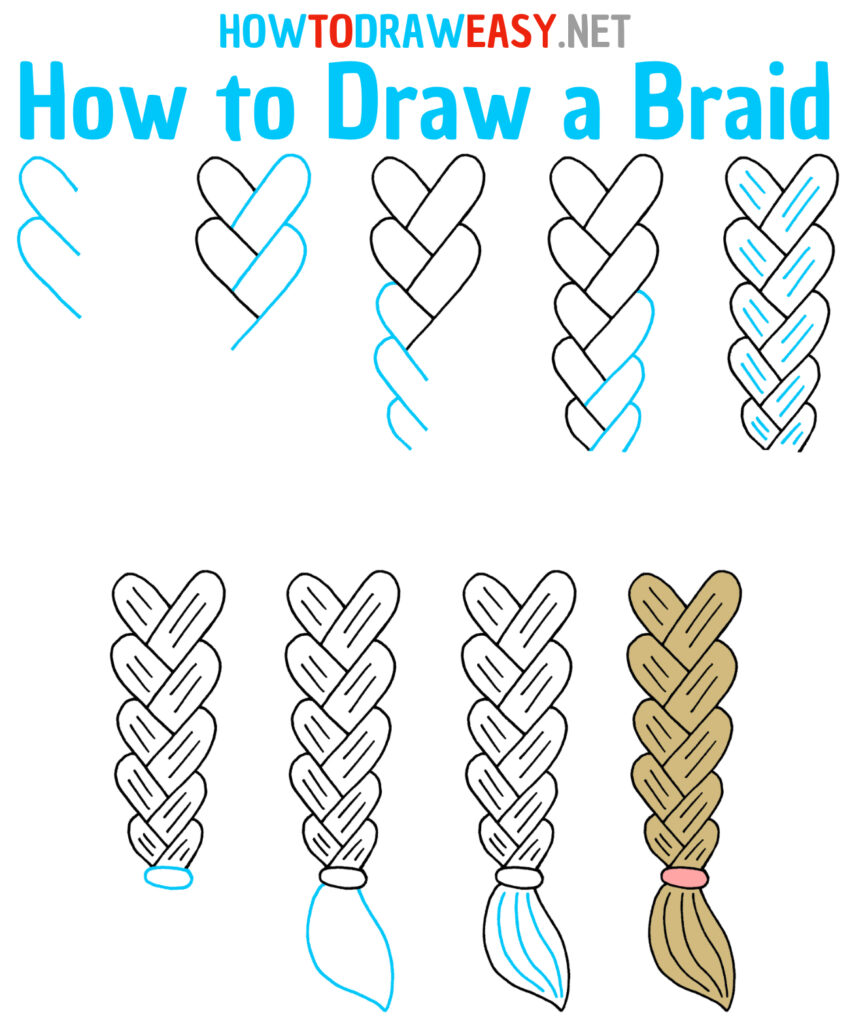 HOWTODRAWEASY.NET
How to Draw a Braid