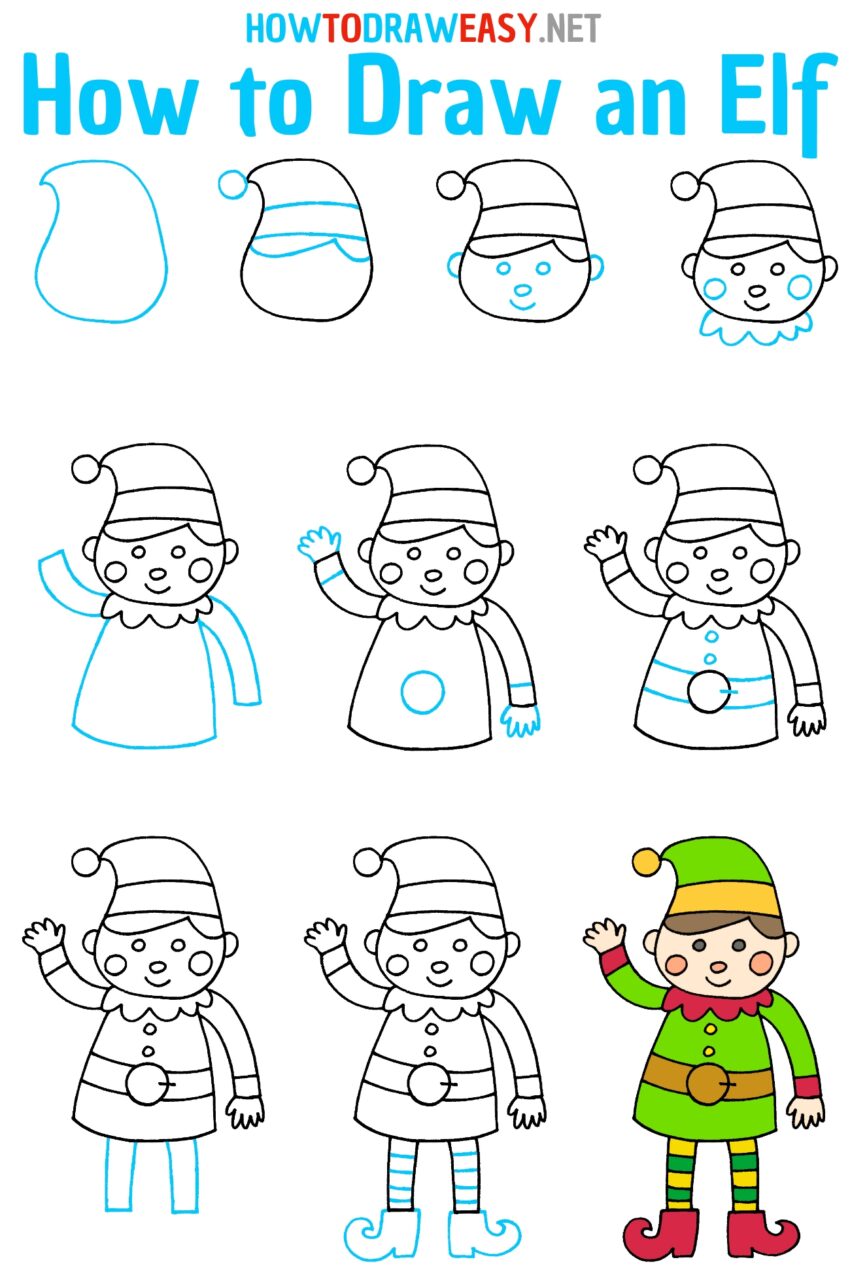 HOWTODRAWEASY.NET
How to Draw an Elf