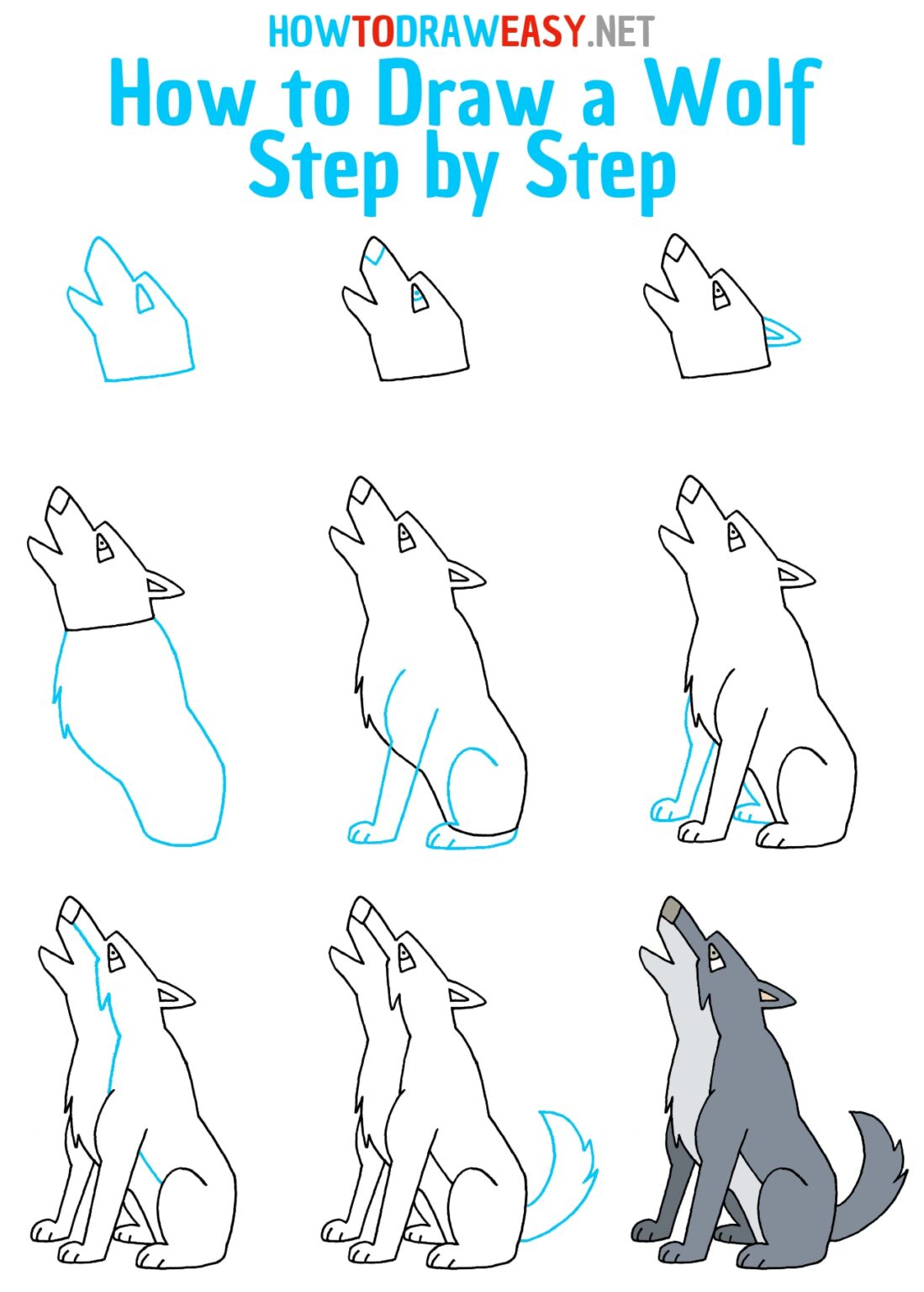 HOWTODRAWEASY.NET

How to Draw a Wolf Step by Step