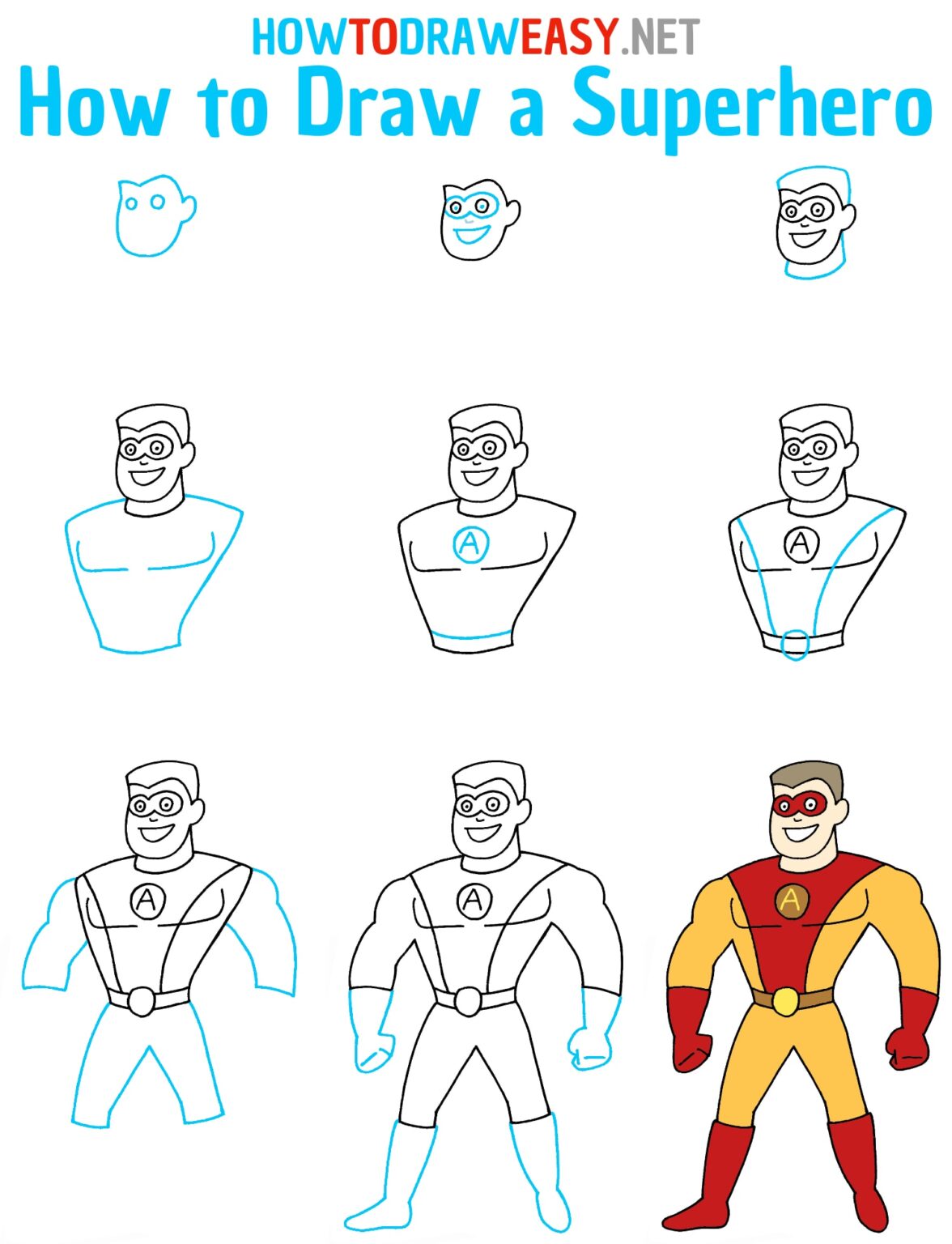 HOWTODRAWEASY.NET
How to Draw a Superhero

A

A

A

A

A