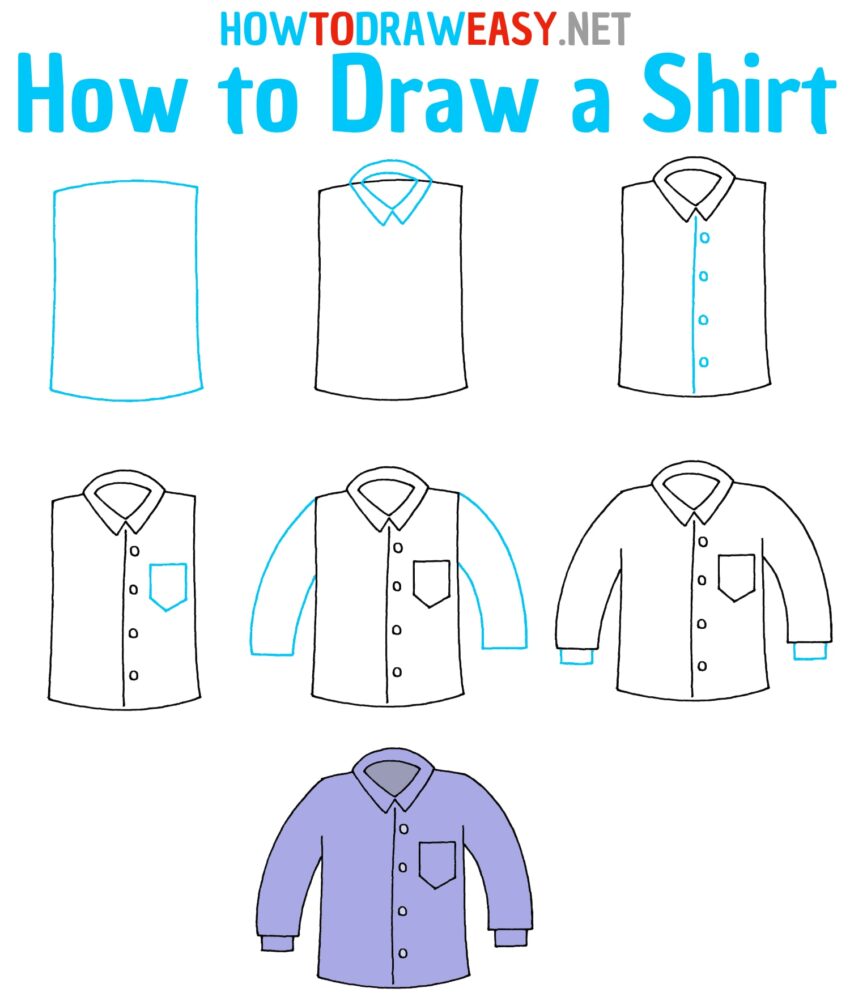 HOWTODRAWEASY.NET
How to Draw a Shirt