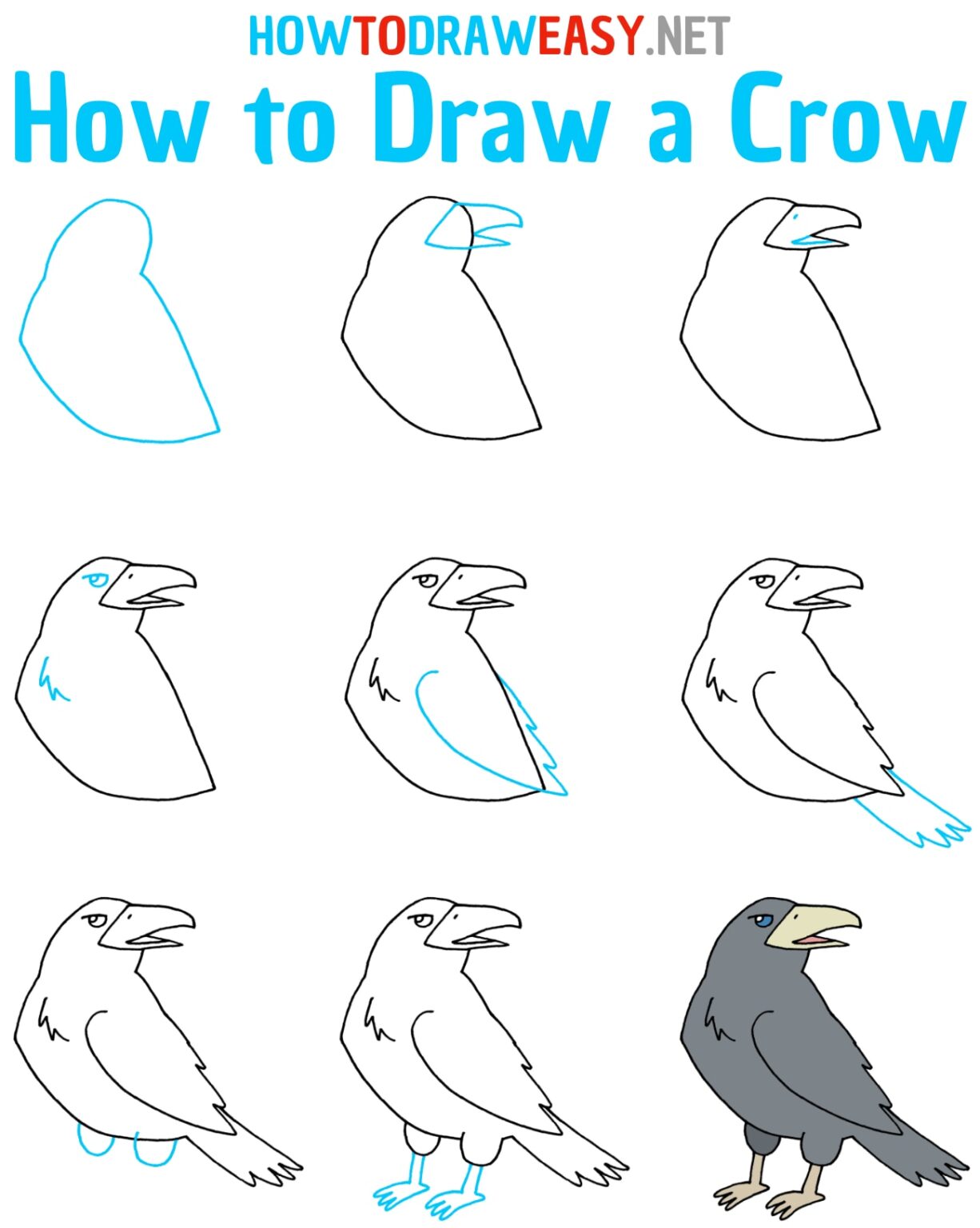 HOWTODRAWEASY.NET

How to Draw a Crow