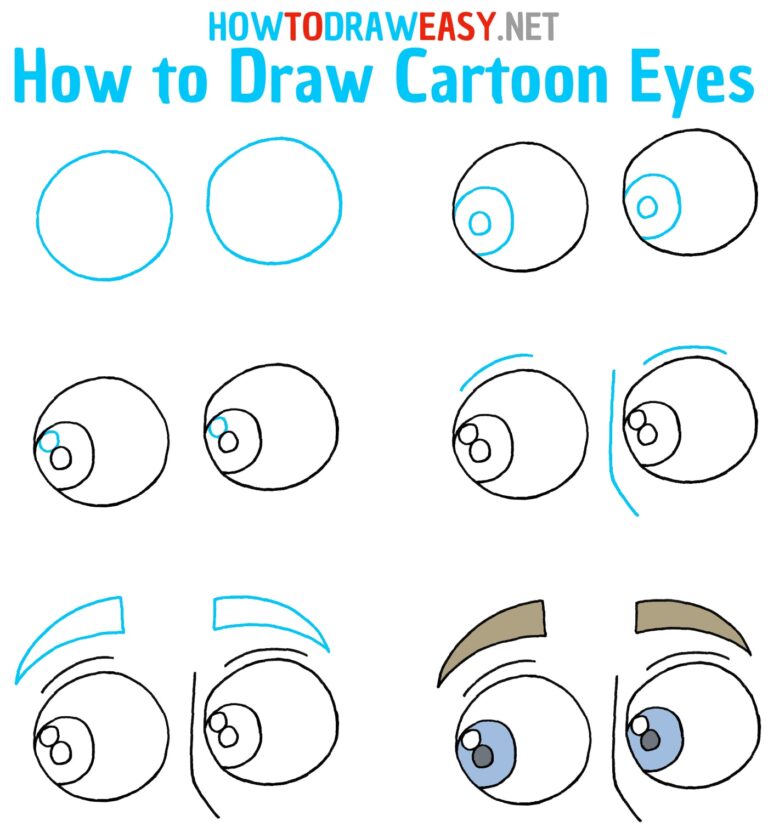 HOWTODRAWEASY.NET
How to Draw Cartoon Eyes