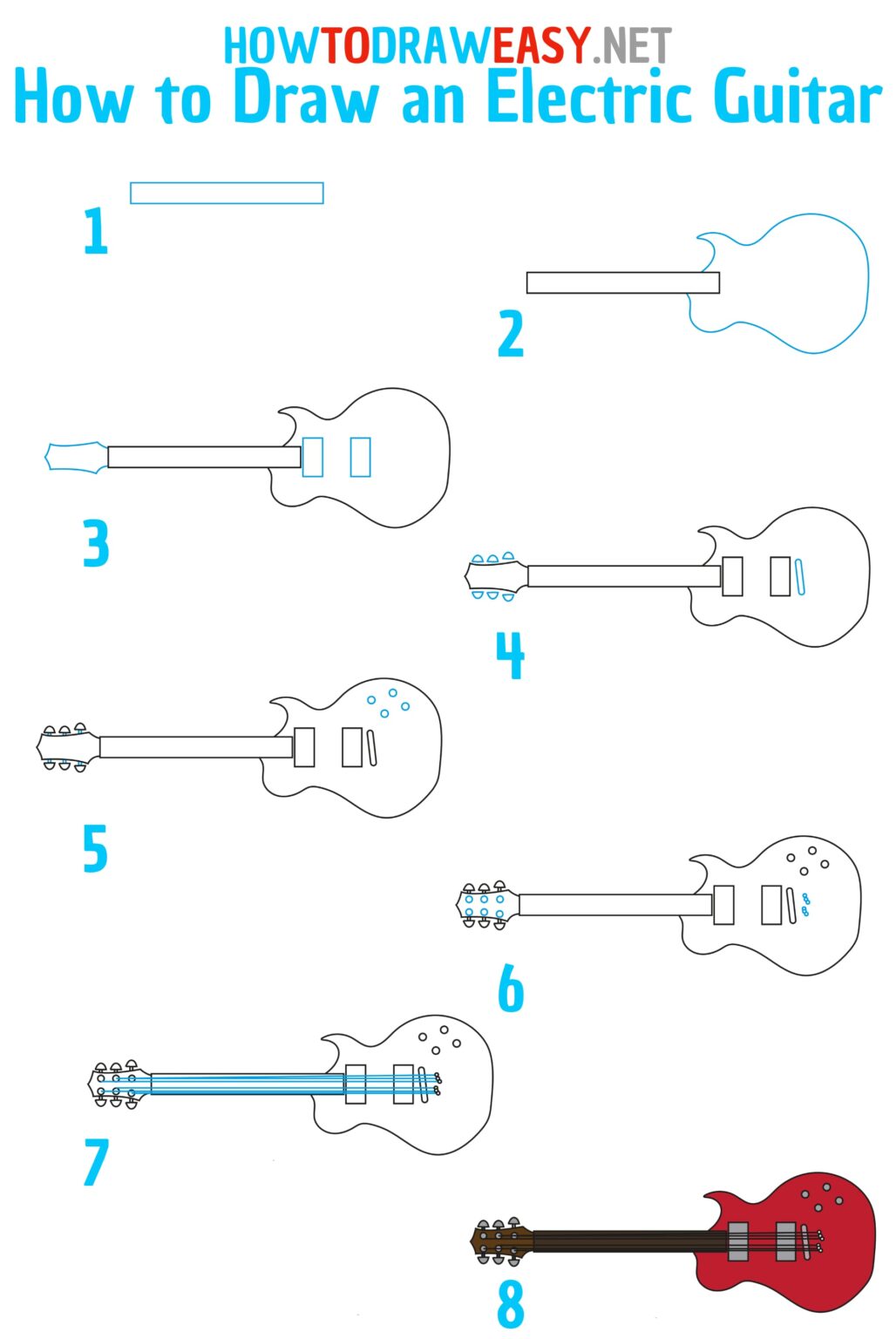 HOWTODRAWEASY.NET
How to Draw an Electric Guitar

1

2

3

4

5

6

7

8