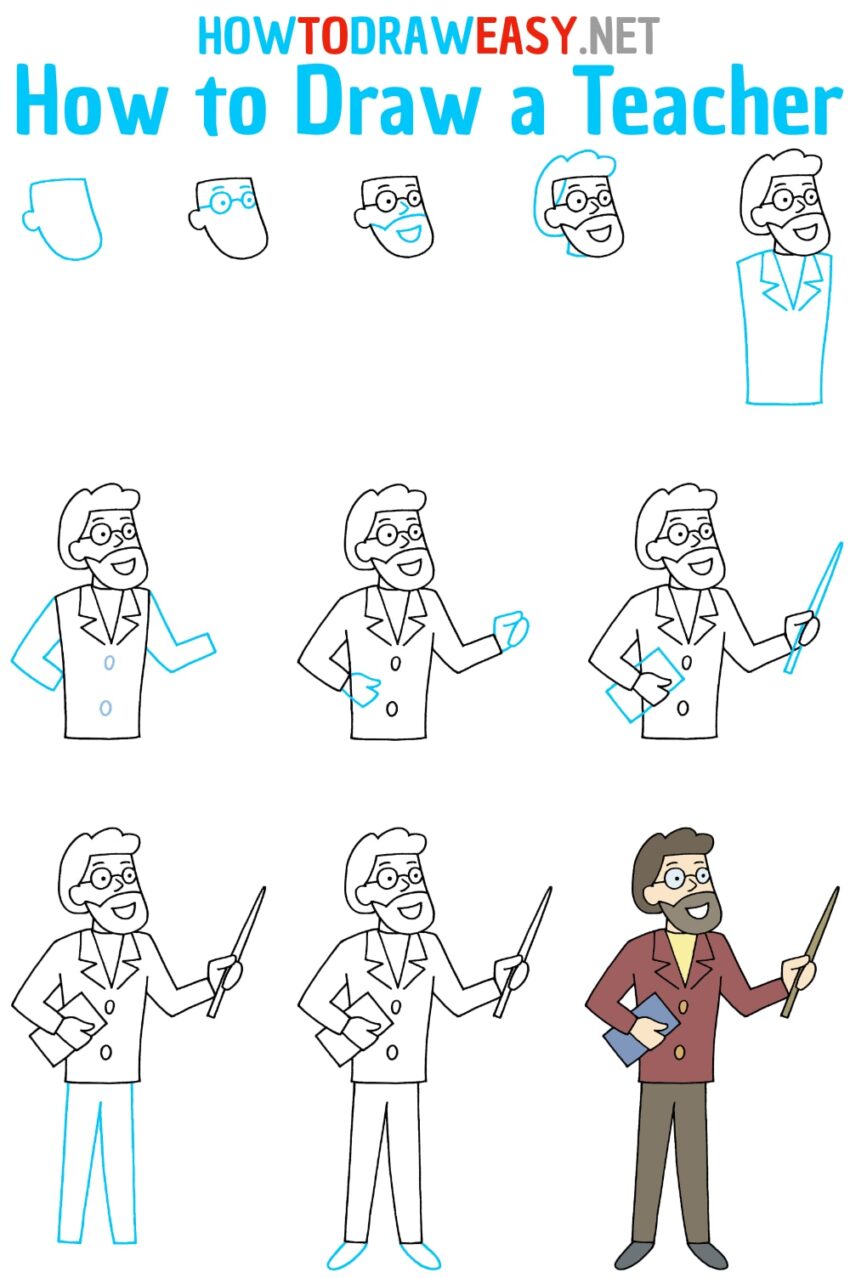 HOWTODRAWEASY.NET
How to Draw a Teacher