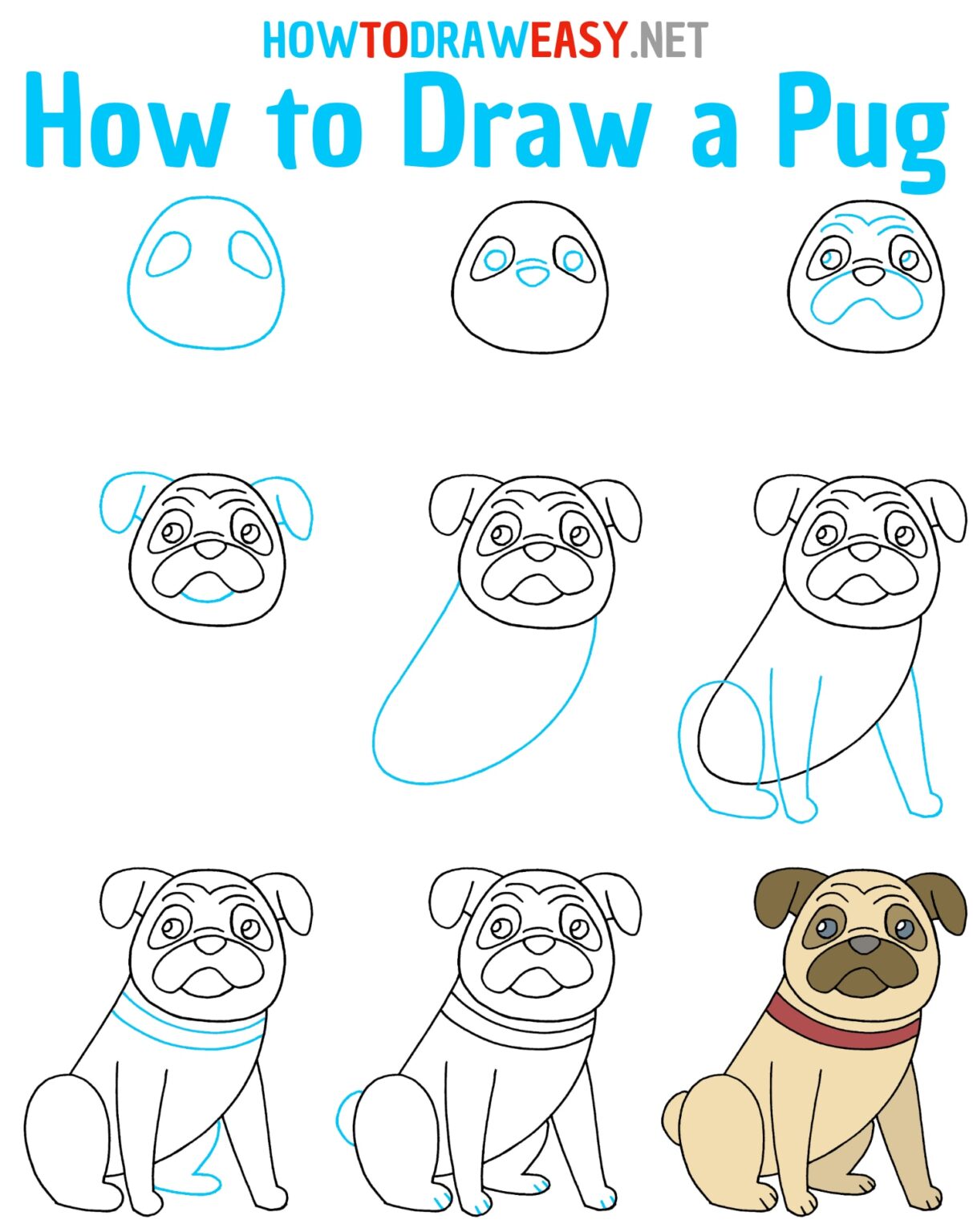 HOWTODRAWEASY.NET
How to Draw a Pug