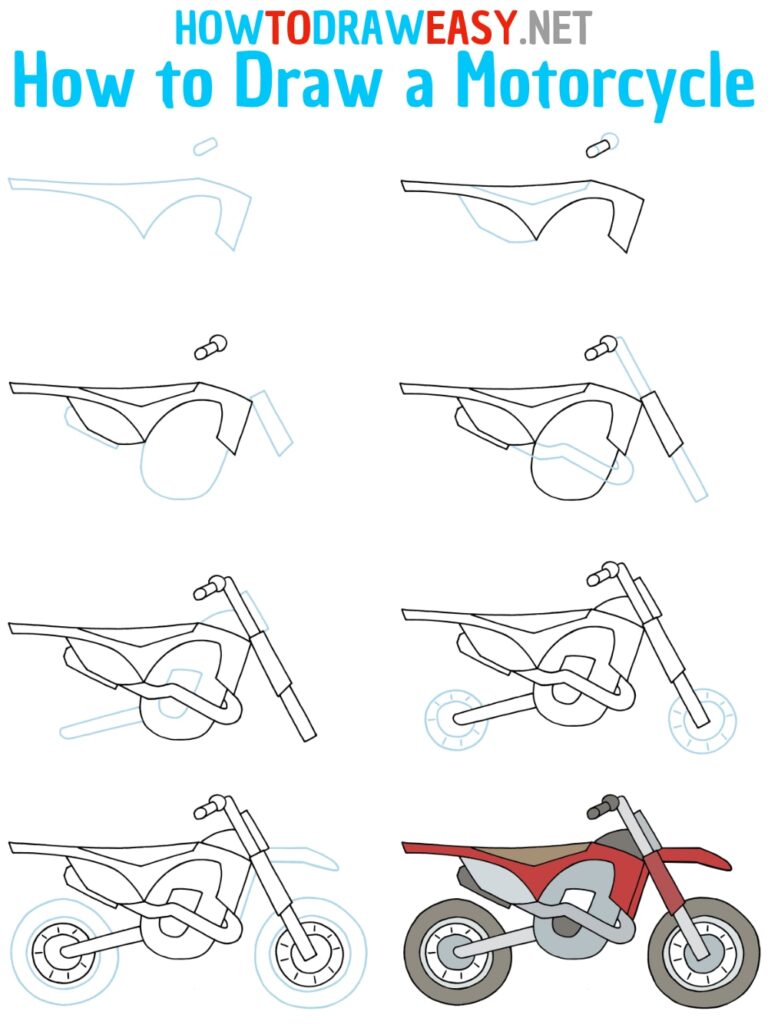 HOWTODRAWEASY.NET
How to Draw a Motorcycle