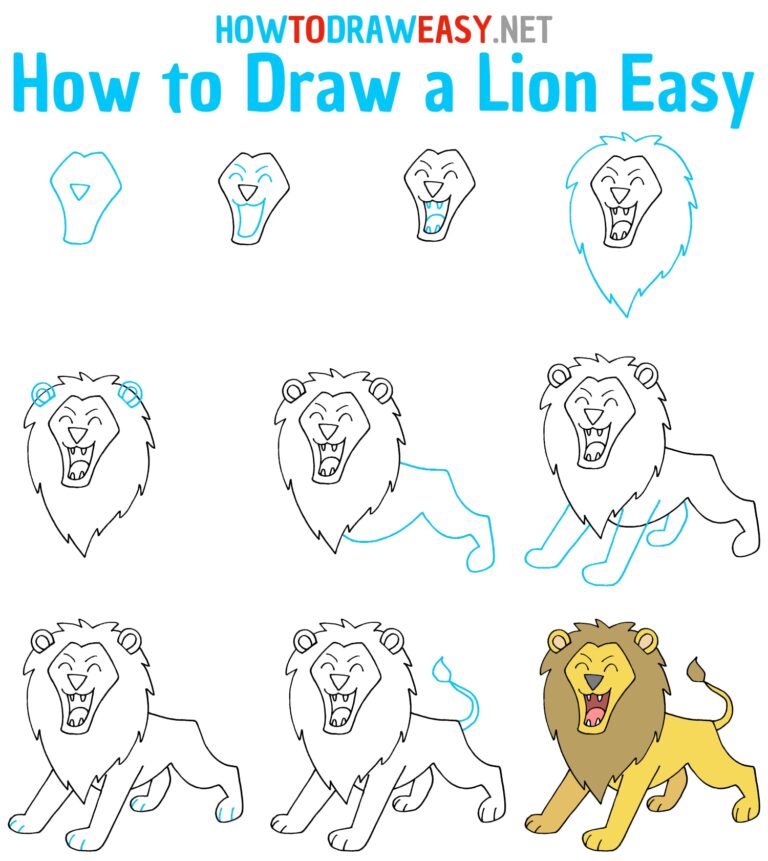 HOWTODRAWEASY.NET
How to Draw a Lion Easy