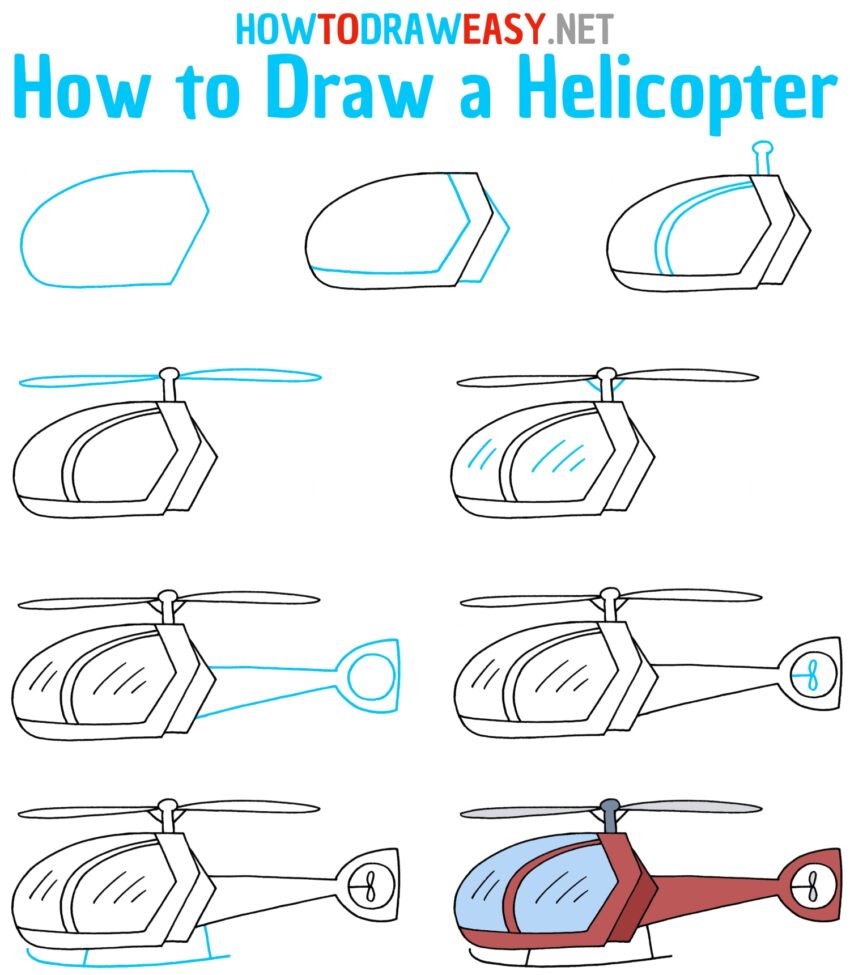 HOWTODRAWEASY.NET
How to Draw a Helicopter