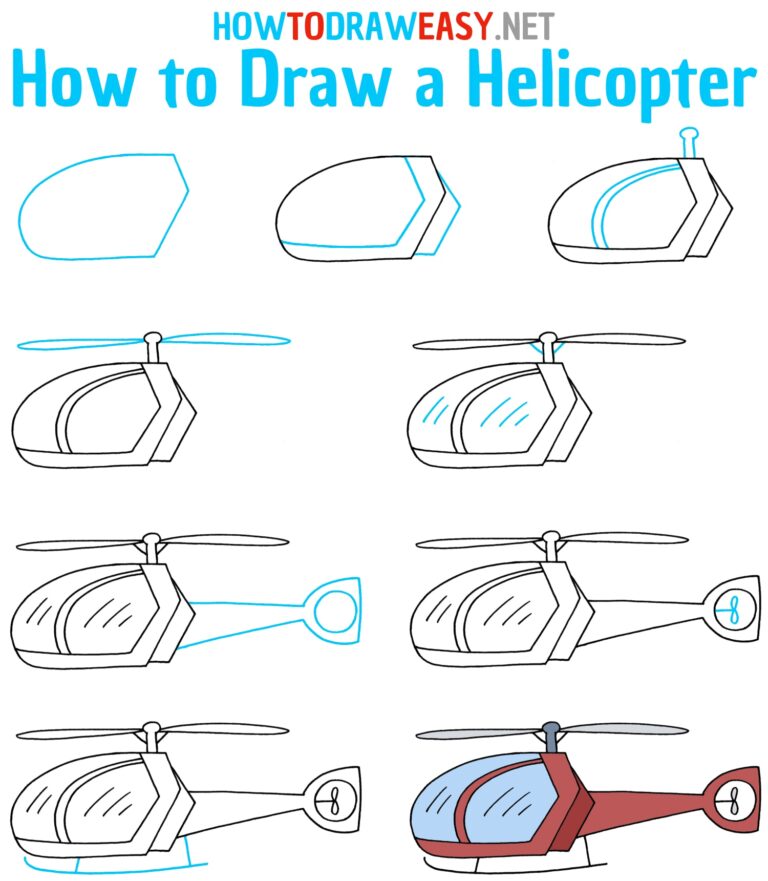 HOWTODRAWEASY.NET
How to Draw a Helicopter