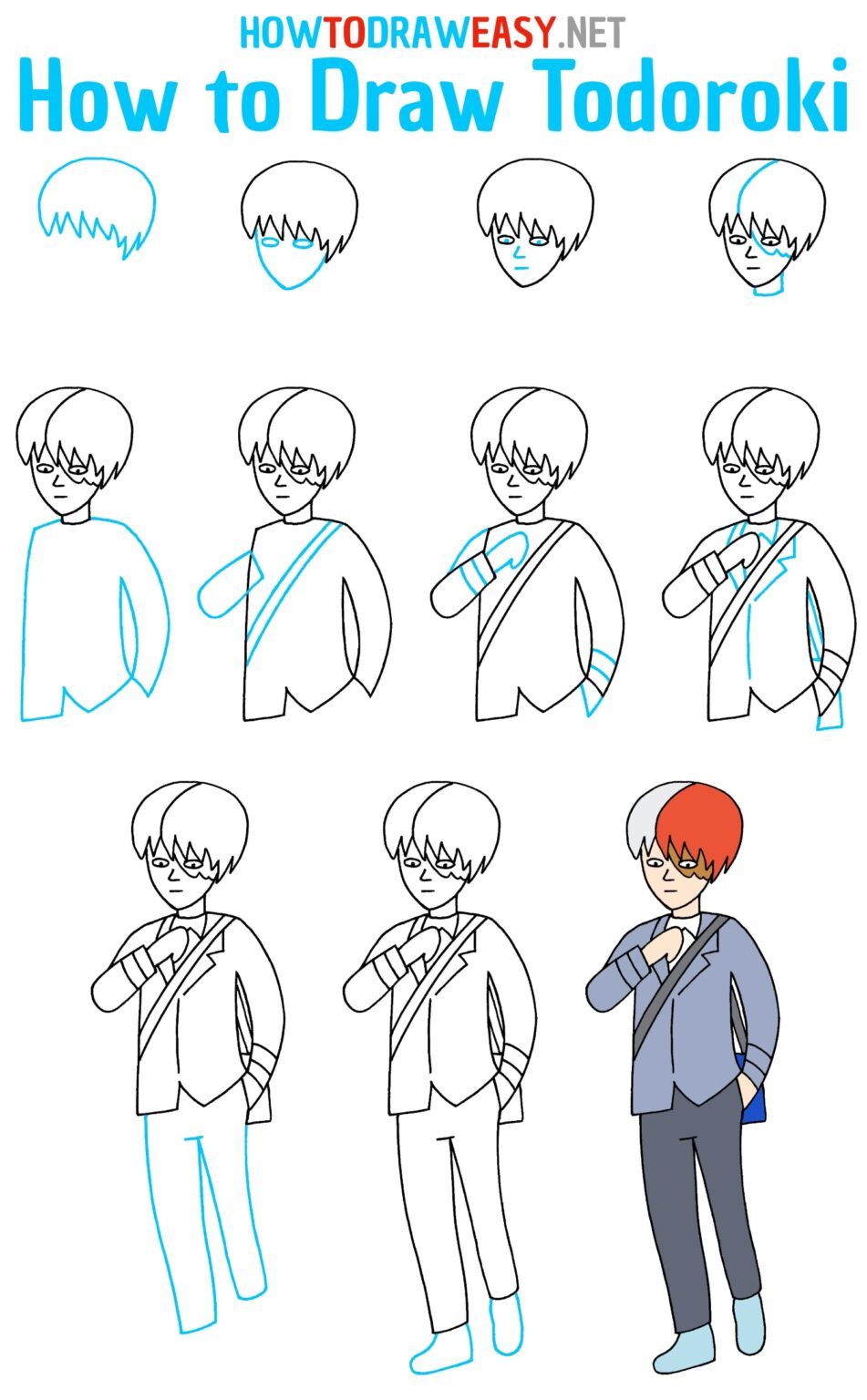 HOWTODRAWEASY.NET
How to Draw Todoroki