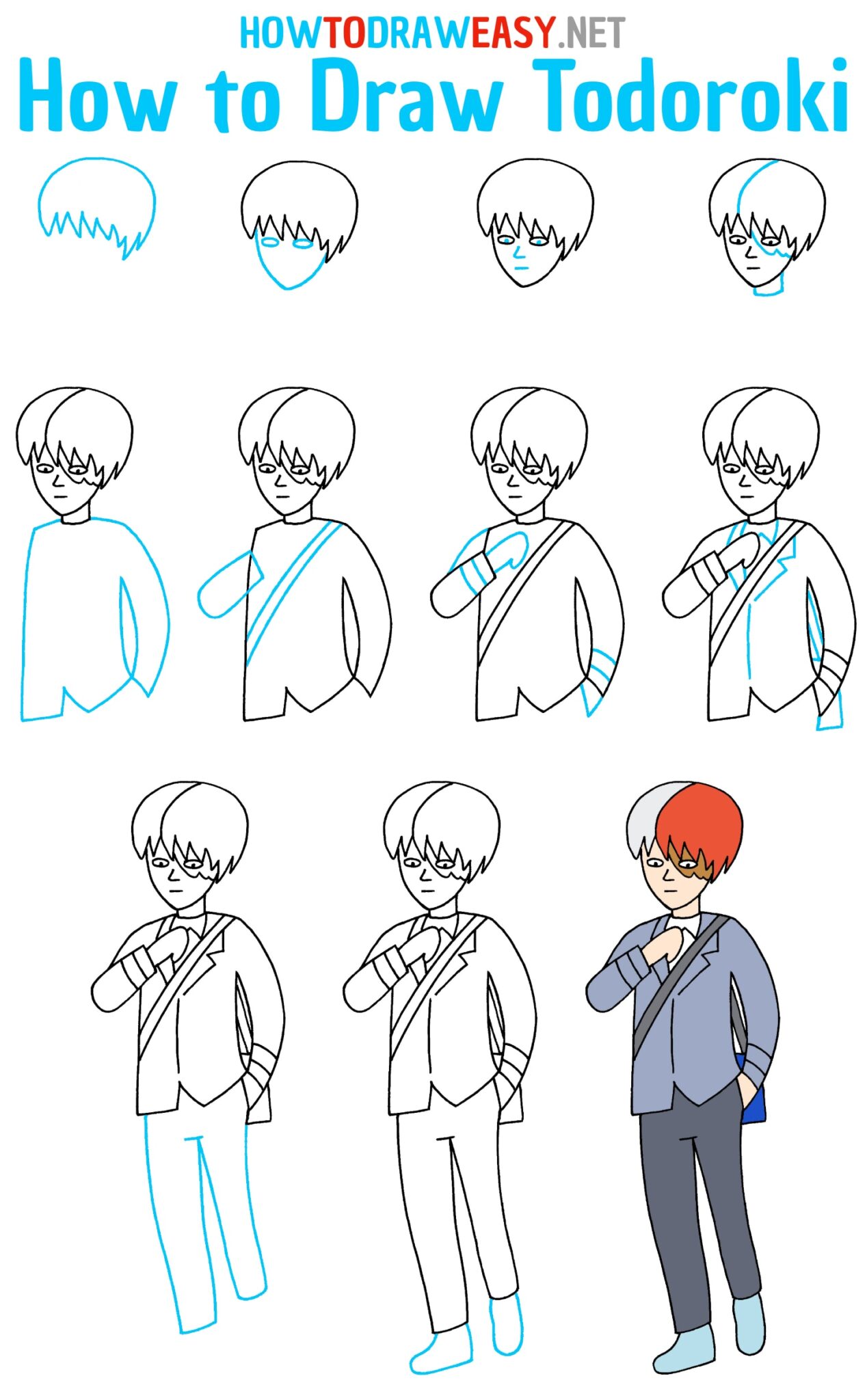 HOWTODRAWEASY.NET
How to Draw Todoroki