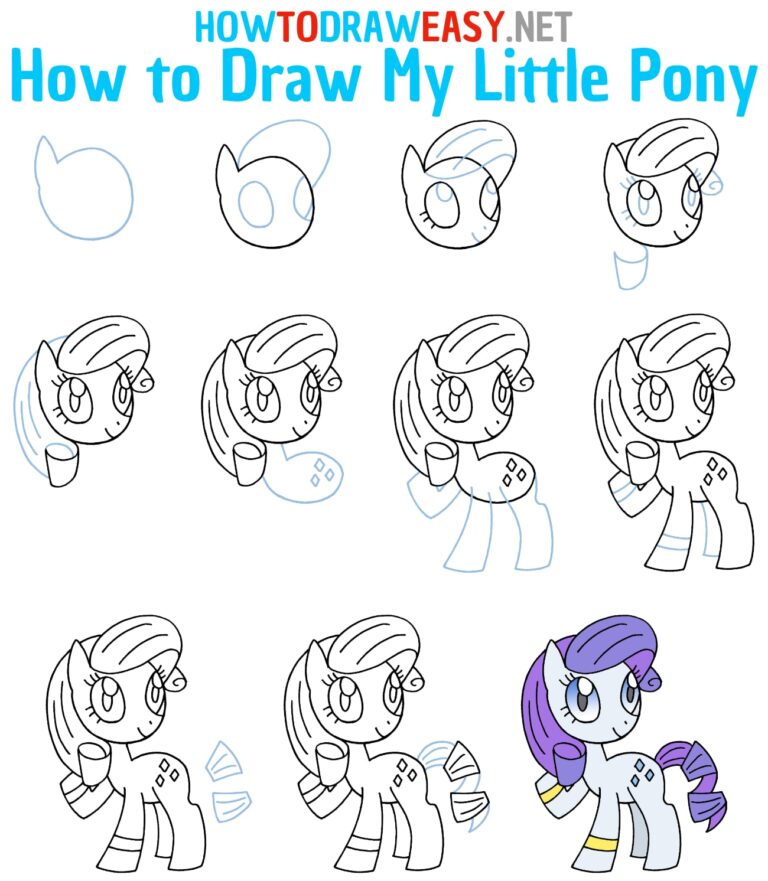 HOWTODRAWEASY.NET
How to Draw My Little Pony