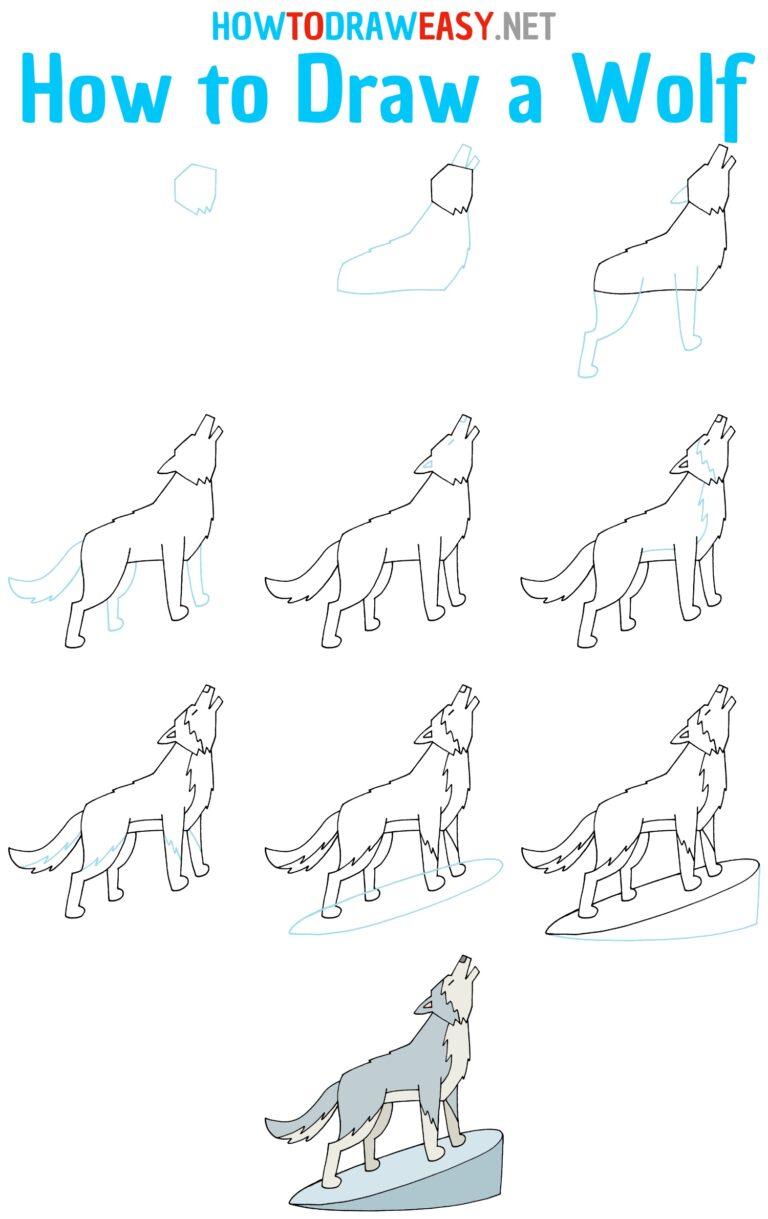 HOWTODRAWEASY.NET
How to Draw a Wolf