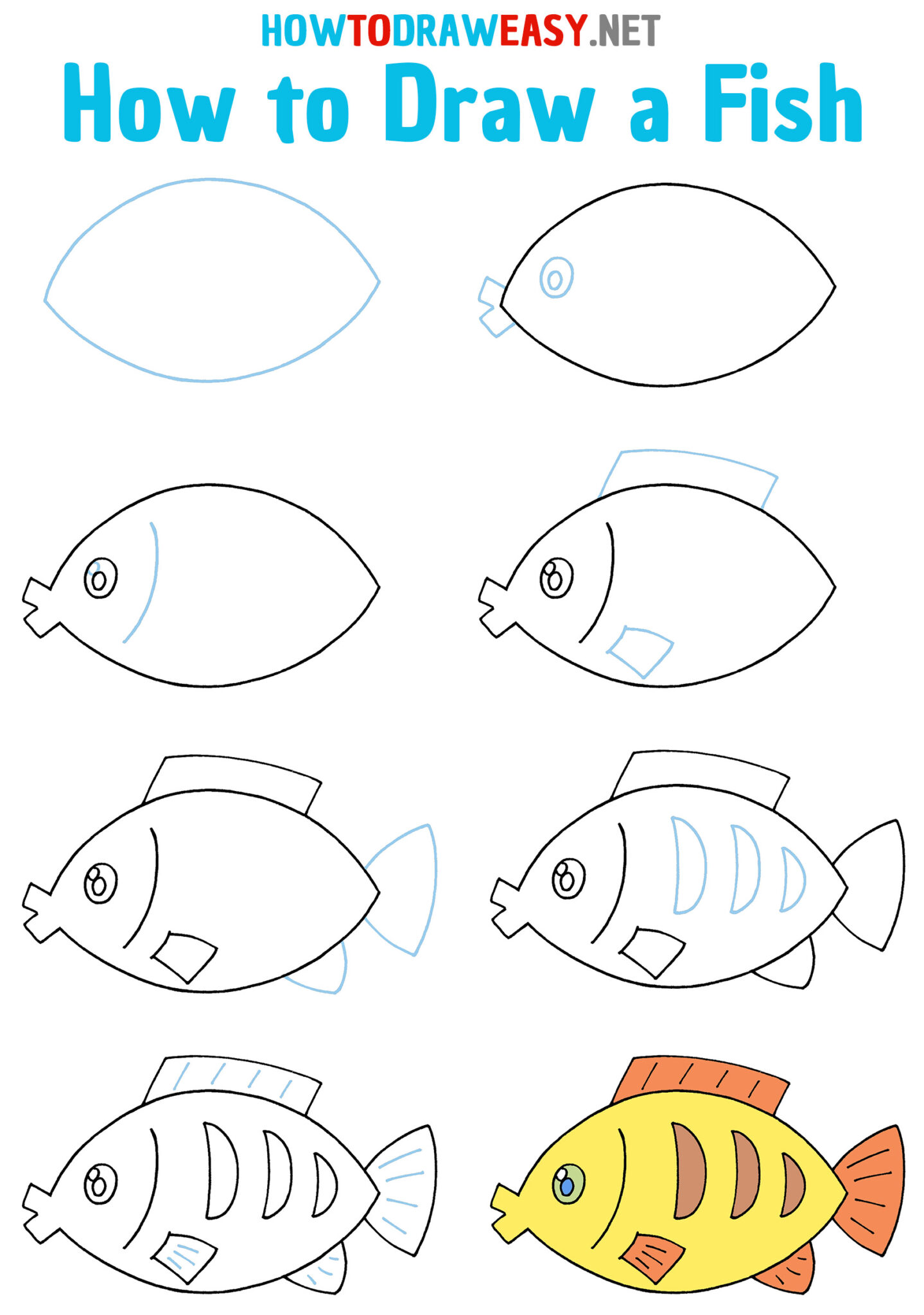 HOWTODRAWEASY.NET

How to Draw a Fish