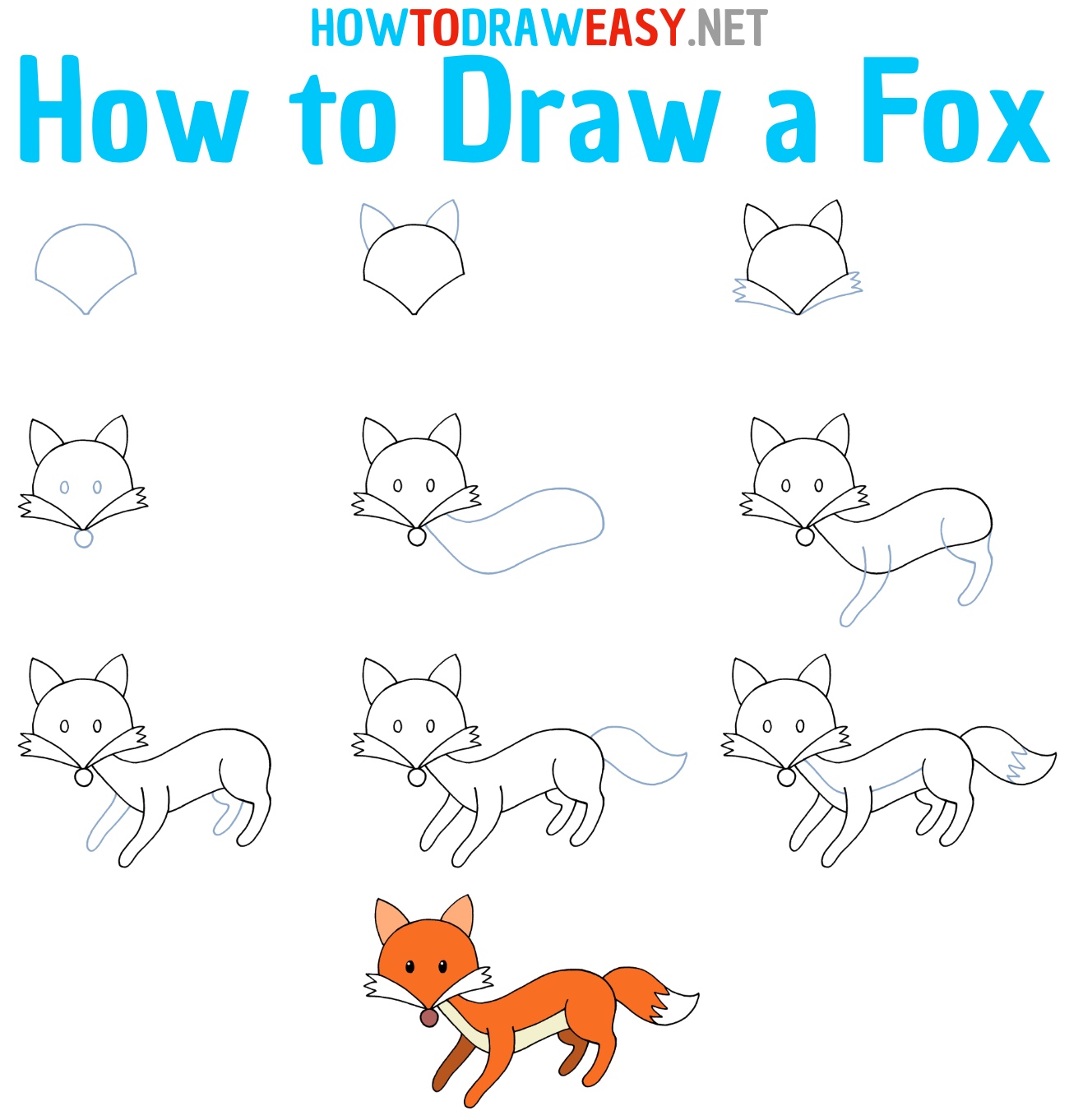 HOWTODRAWEASY.NET

How to Draw a Fox