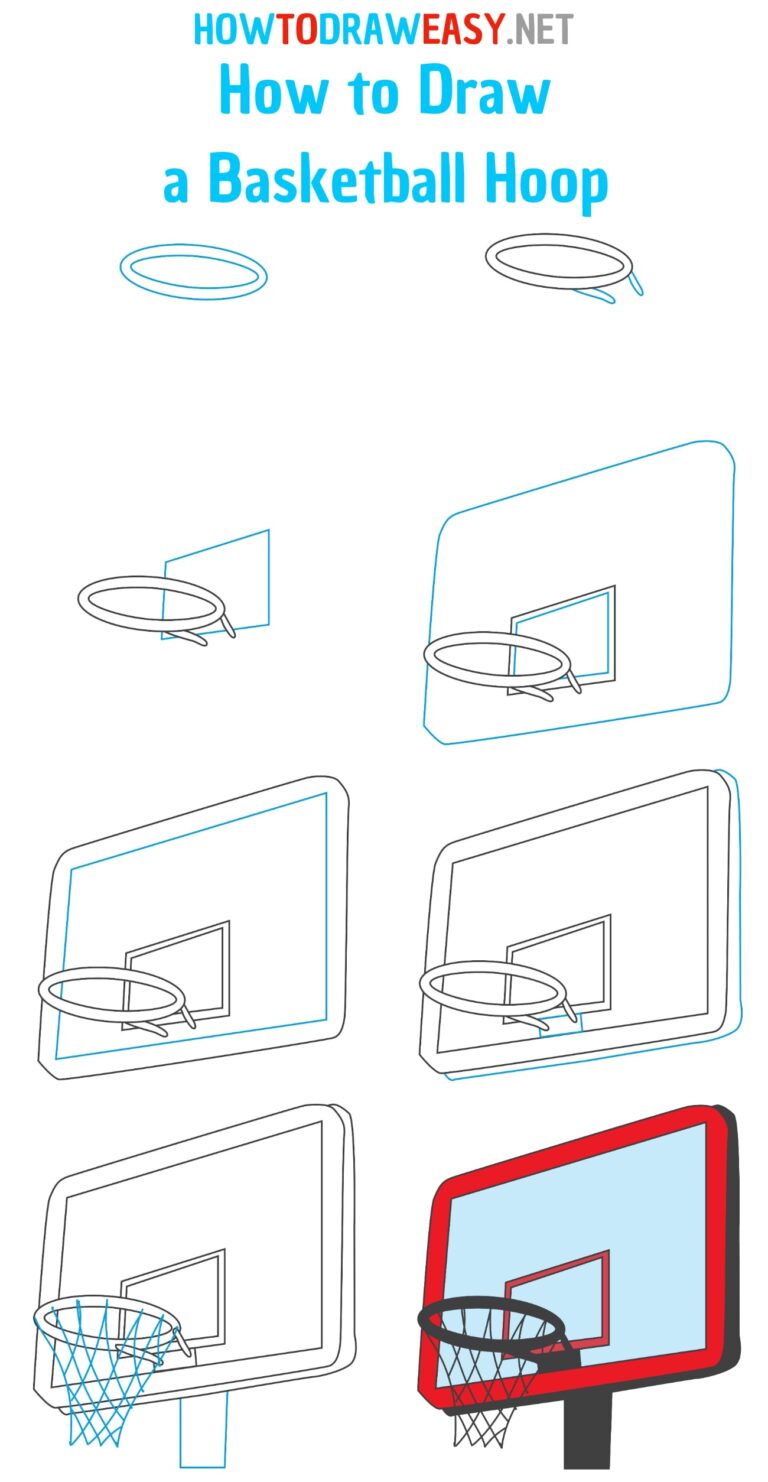 HOWTODRAWEASY.NET
How to Draw
a Basketball Hoop