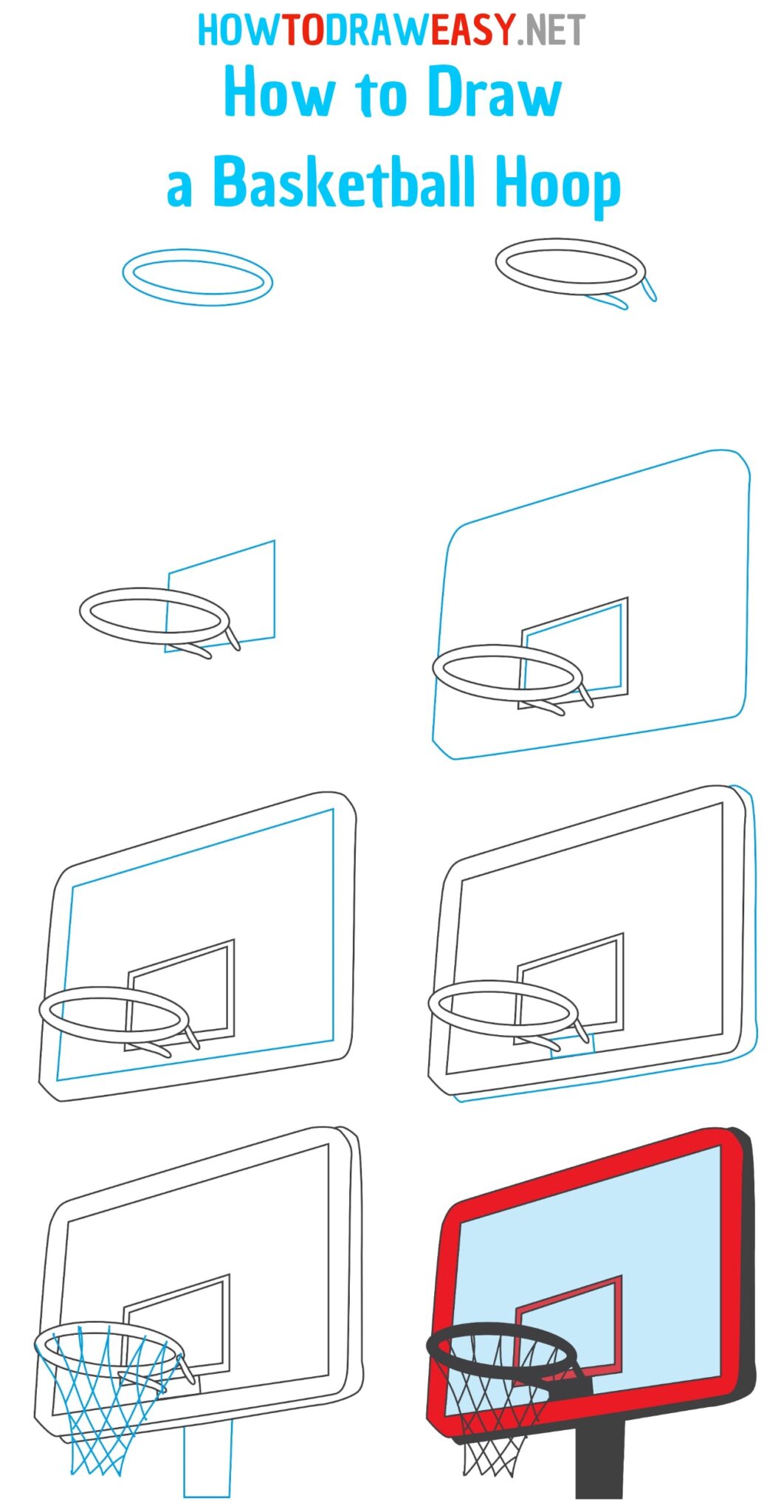 HOWTODRAWEASY.NET
How to Draw a Basketball Hoop