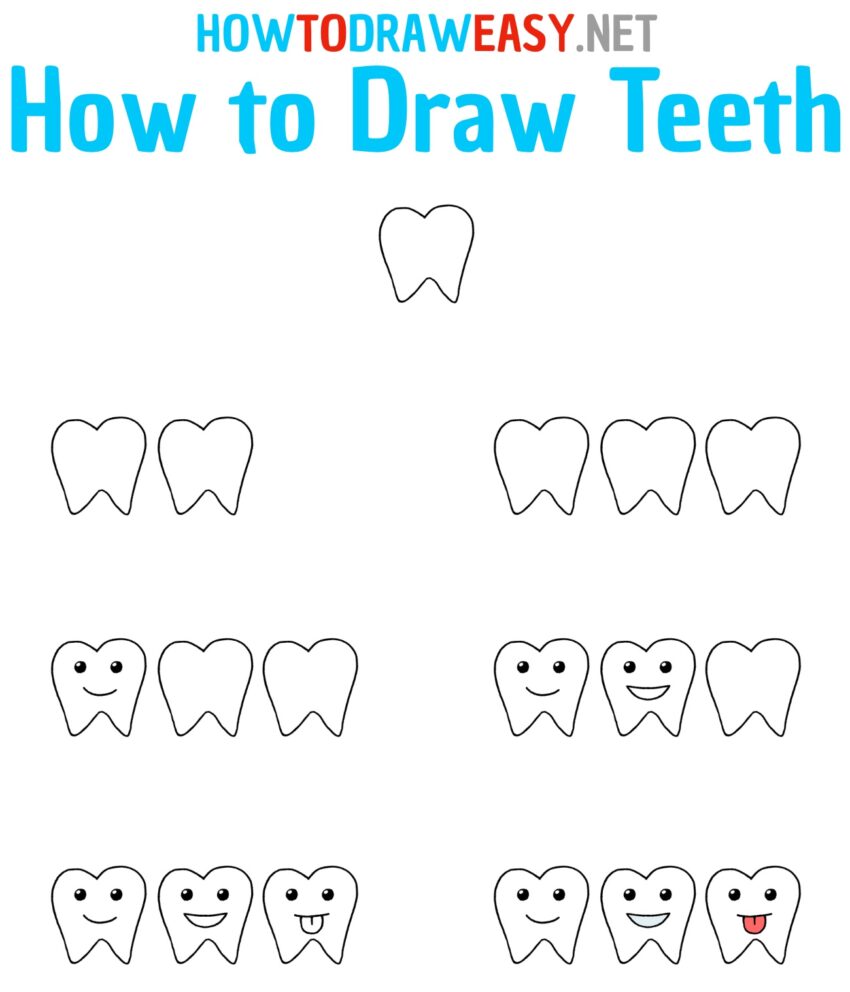 HOWTODRAWEASY.NET
How to Draw Teeth