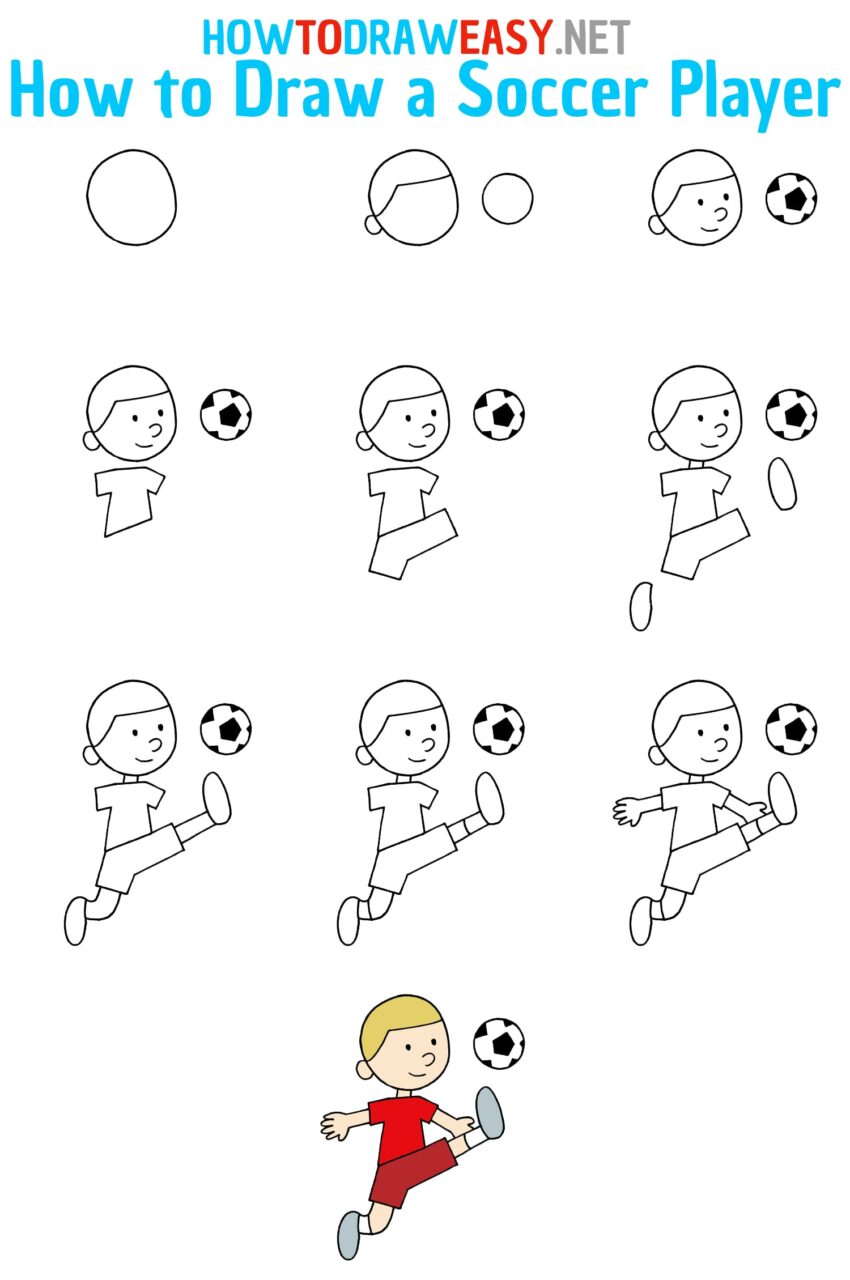 HOWTODRAWEASY.NET
How to Draw a Soccer Player