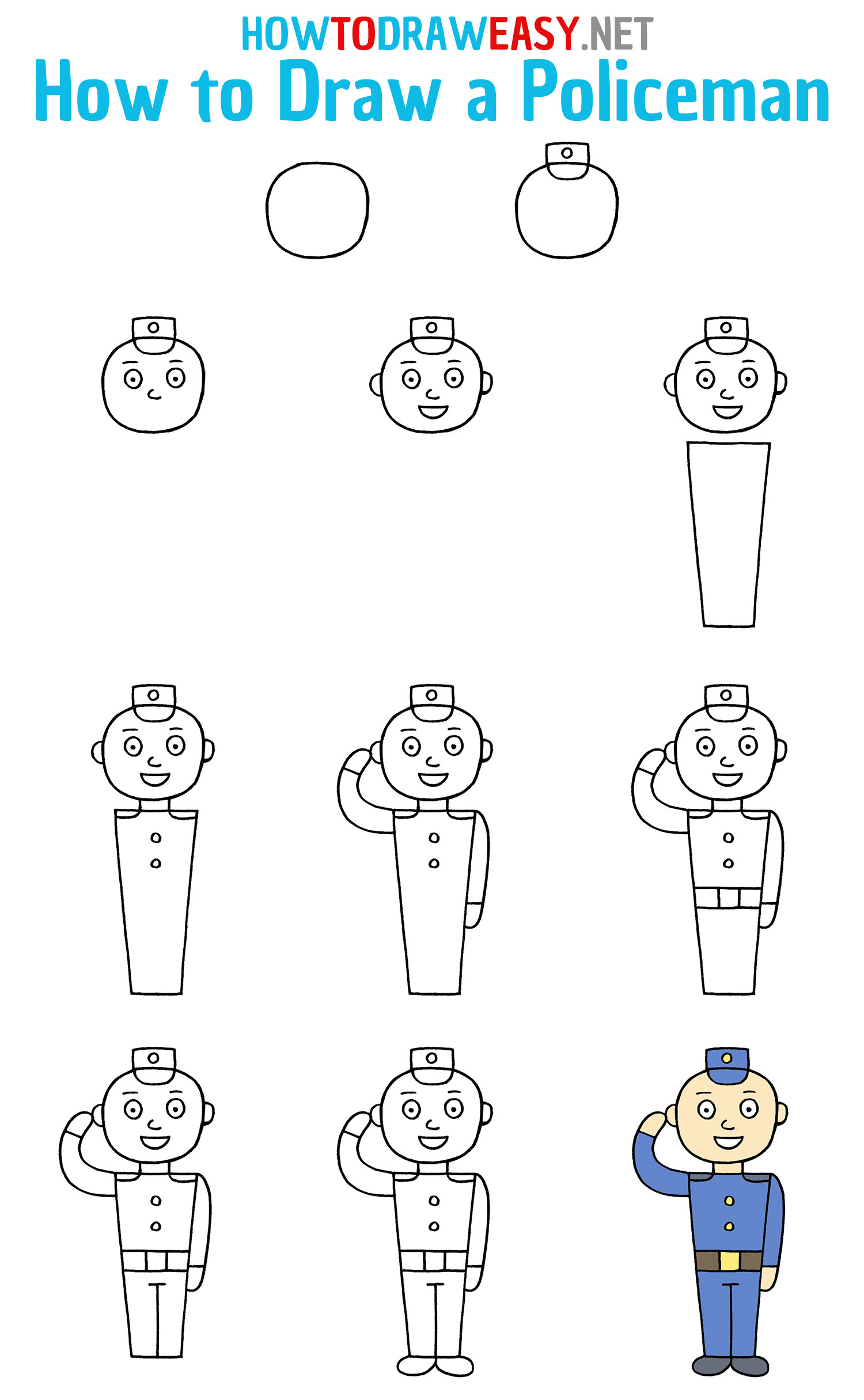 HOWTODRAWEASY.NET
How to Draw a Policeman