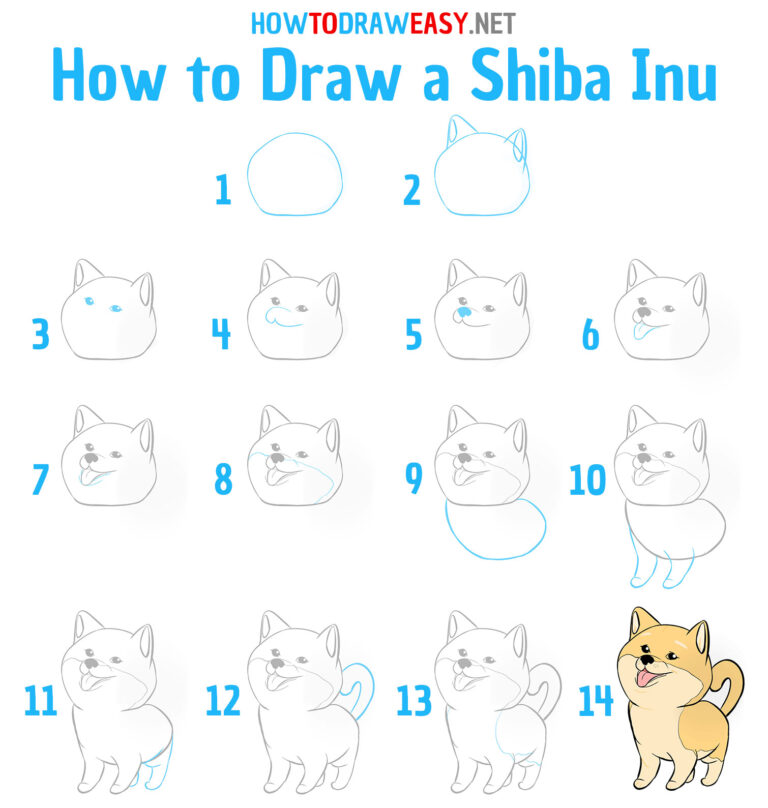 HOWTODRAWEASY.NET

How to Draw a Shiba Inu

1 2

3 4 5 6

7 8 9 10

11 12 13 14