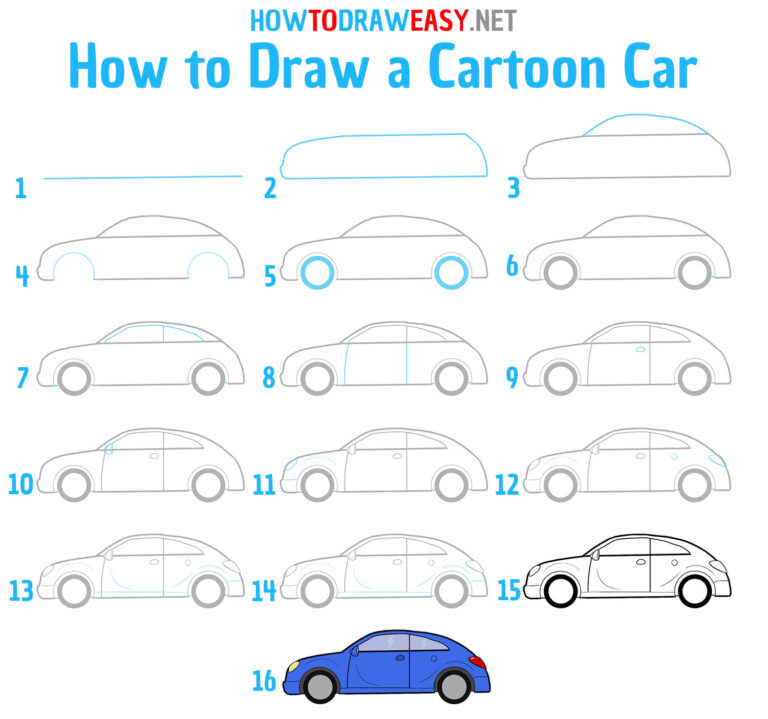 HOWTODRAWEASY.NET
How to Draw a Cartoon Car

1
2
3
4
5
6
7
8
9
10
11
12
13
14
15
16