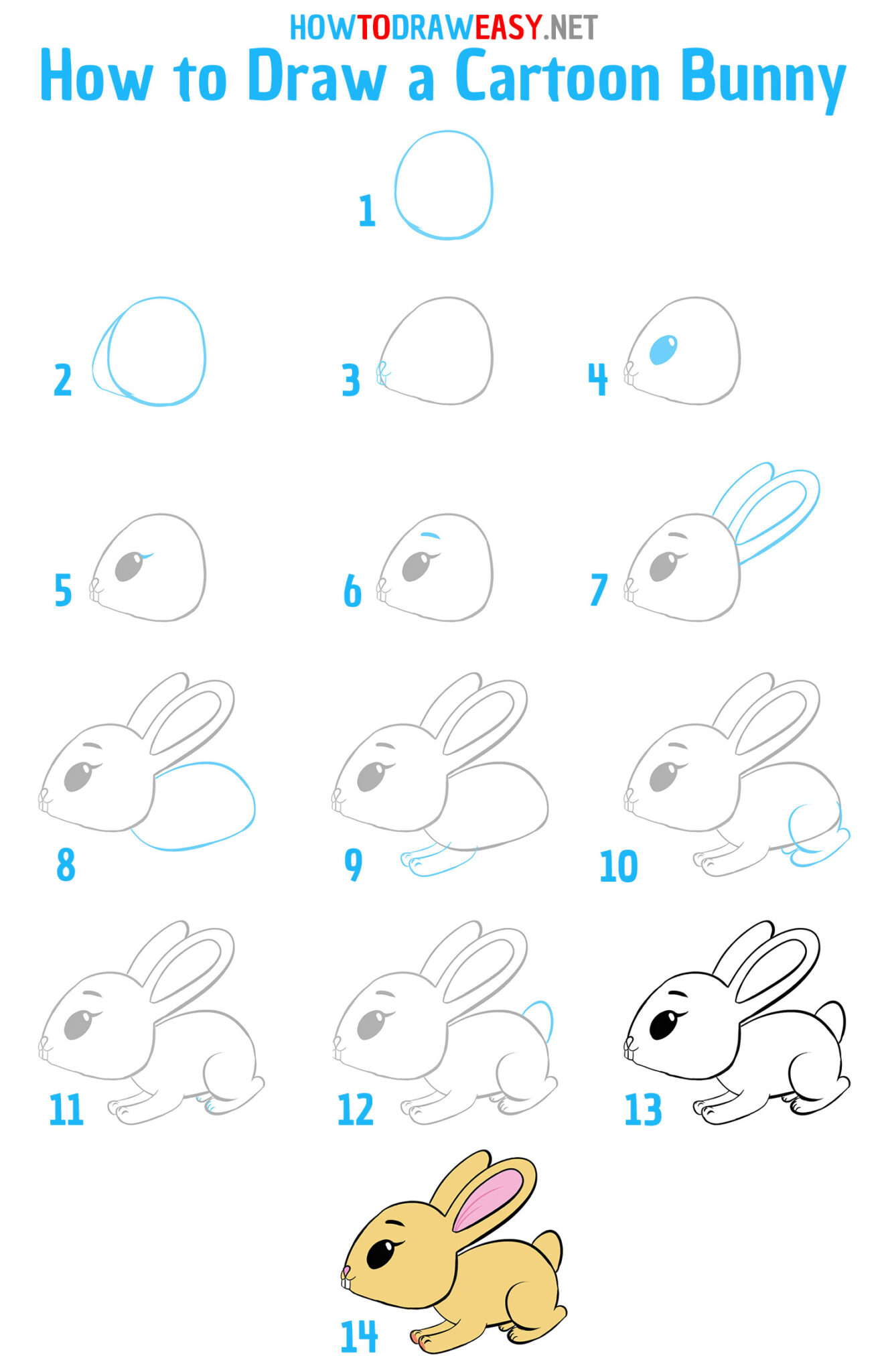 HOWTODRAWEASY.NET
How to Draw a Cartoon Bunny

1

2

3

4

5

6

7

8

9

10

11

12

13

14