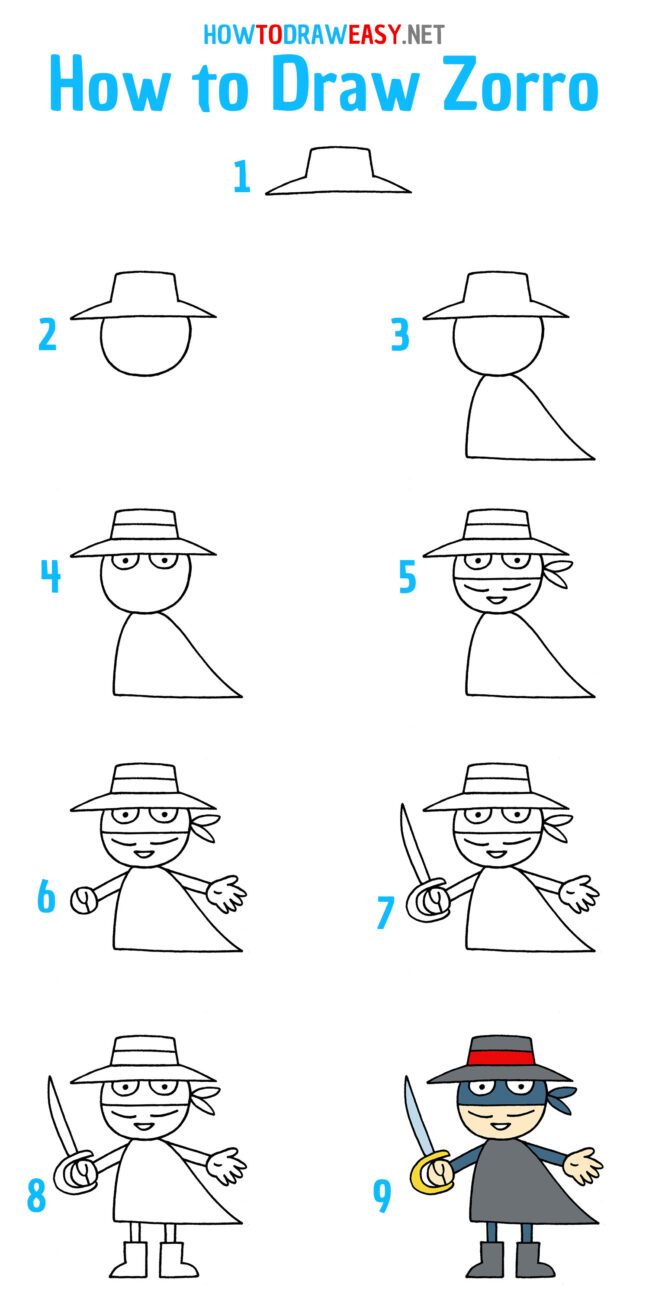 HOWTODRAWEASY.NET
How to Draw Zorro

1

2

3

4

5

6

7

8

9