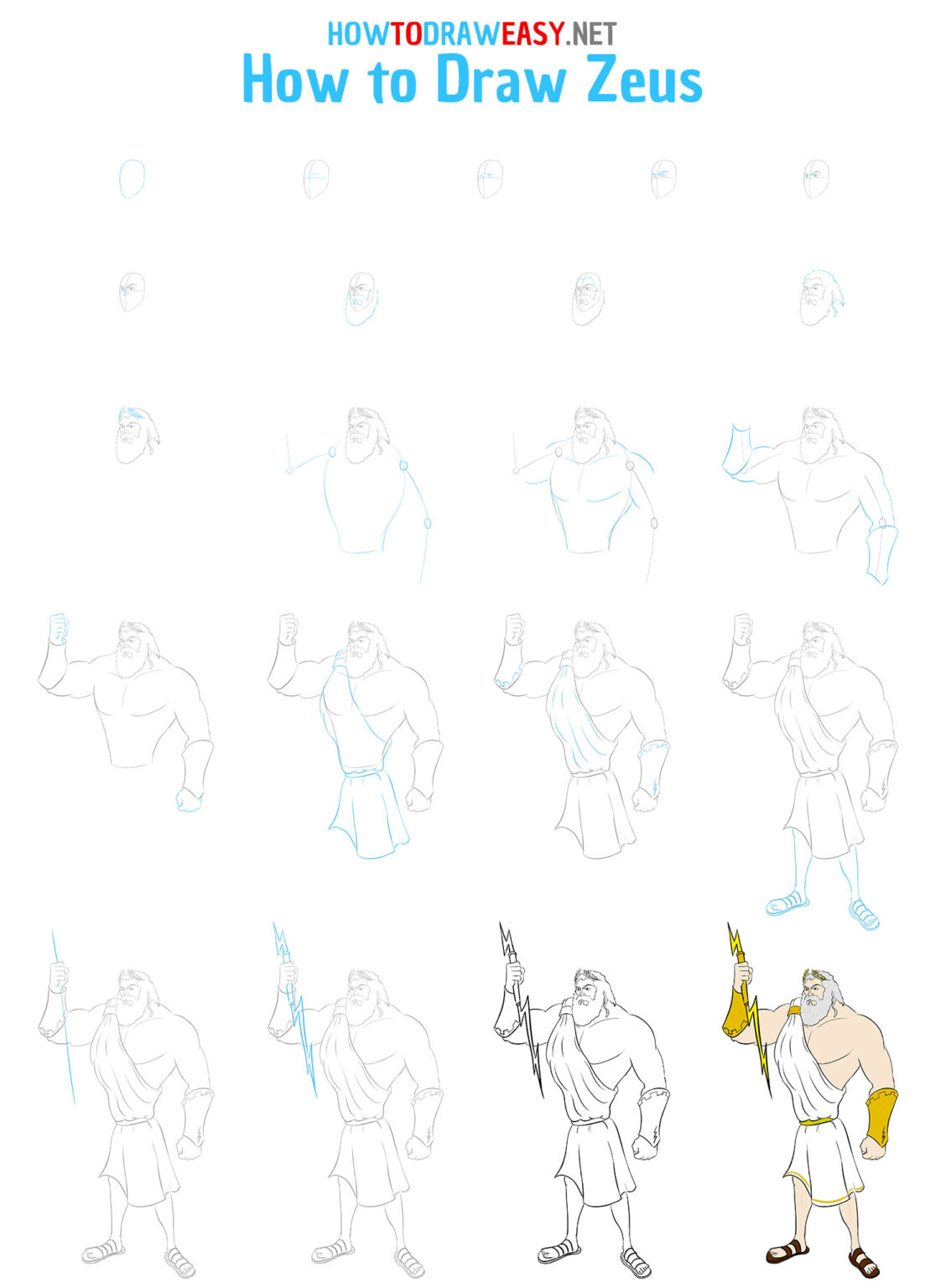 HOWTODRAWEASY.NET
How to Draw Zeus