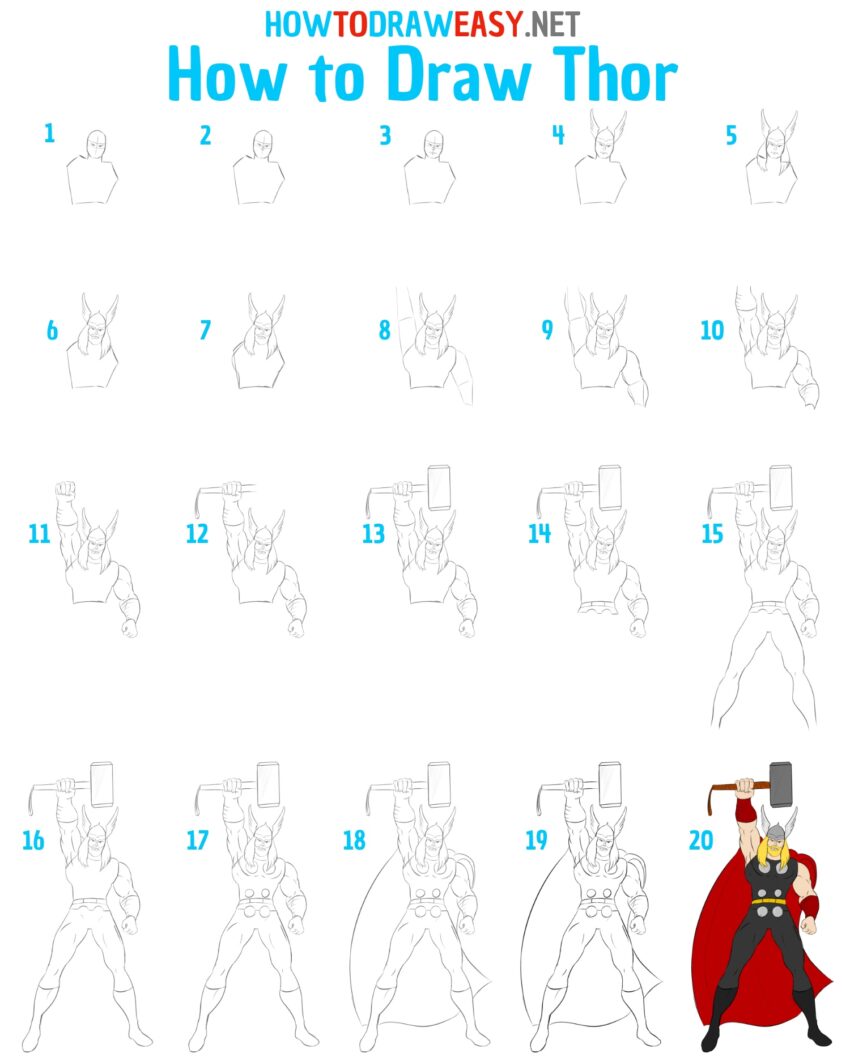 HOWTODRAWEASY.NET
How to Draw Thor

1
2
3
4
5
6
7
8
9
10
11
12
13
14
15
16
17
18
19
20