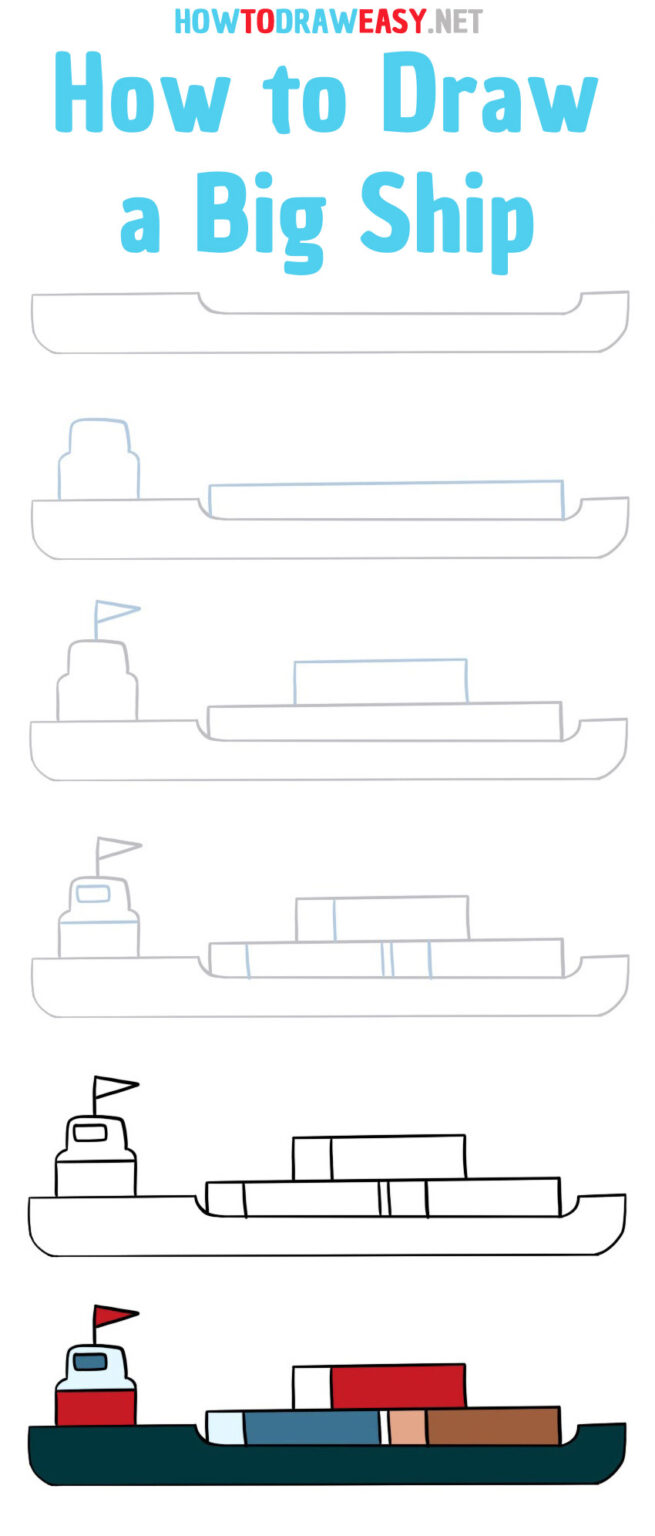 HOWTODRAWEASY.NET

How to Draw a Big Ship