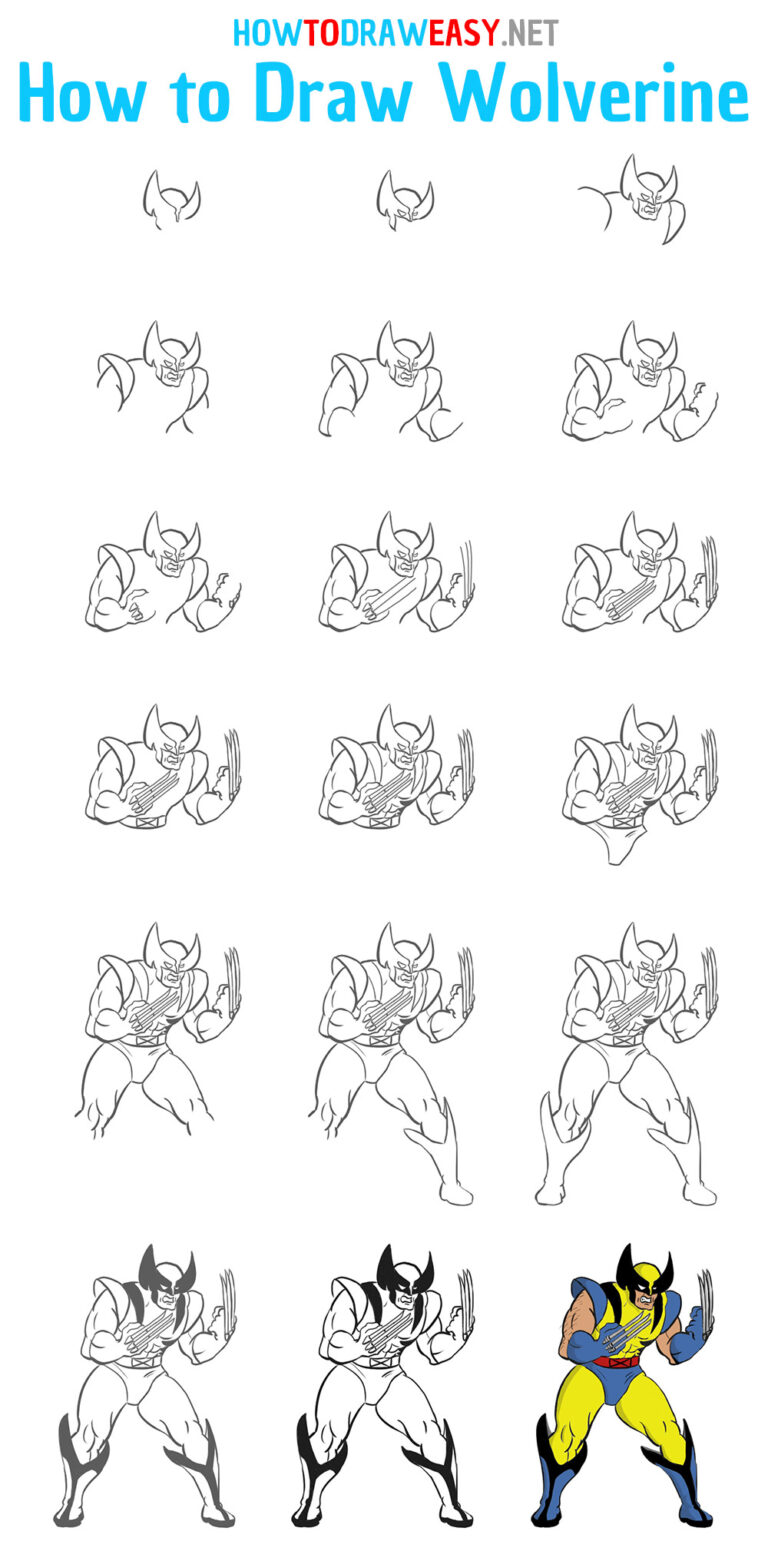 HOWTODRAWEASY.NET
How to Draw Wolverine