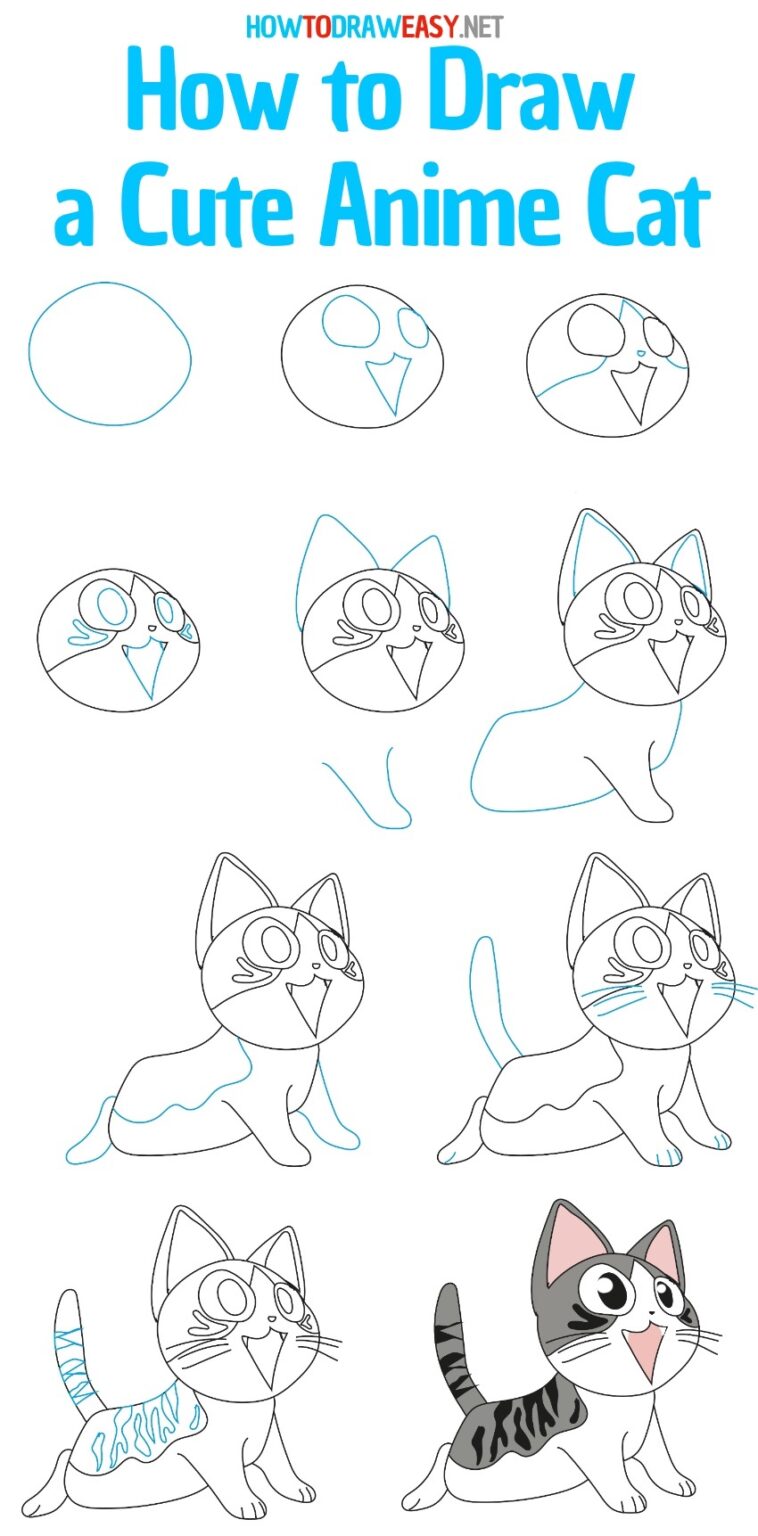 HOWTODRAWEASY.NET
How to Draw a Cute Anime Cat