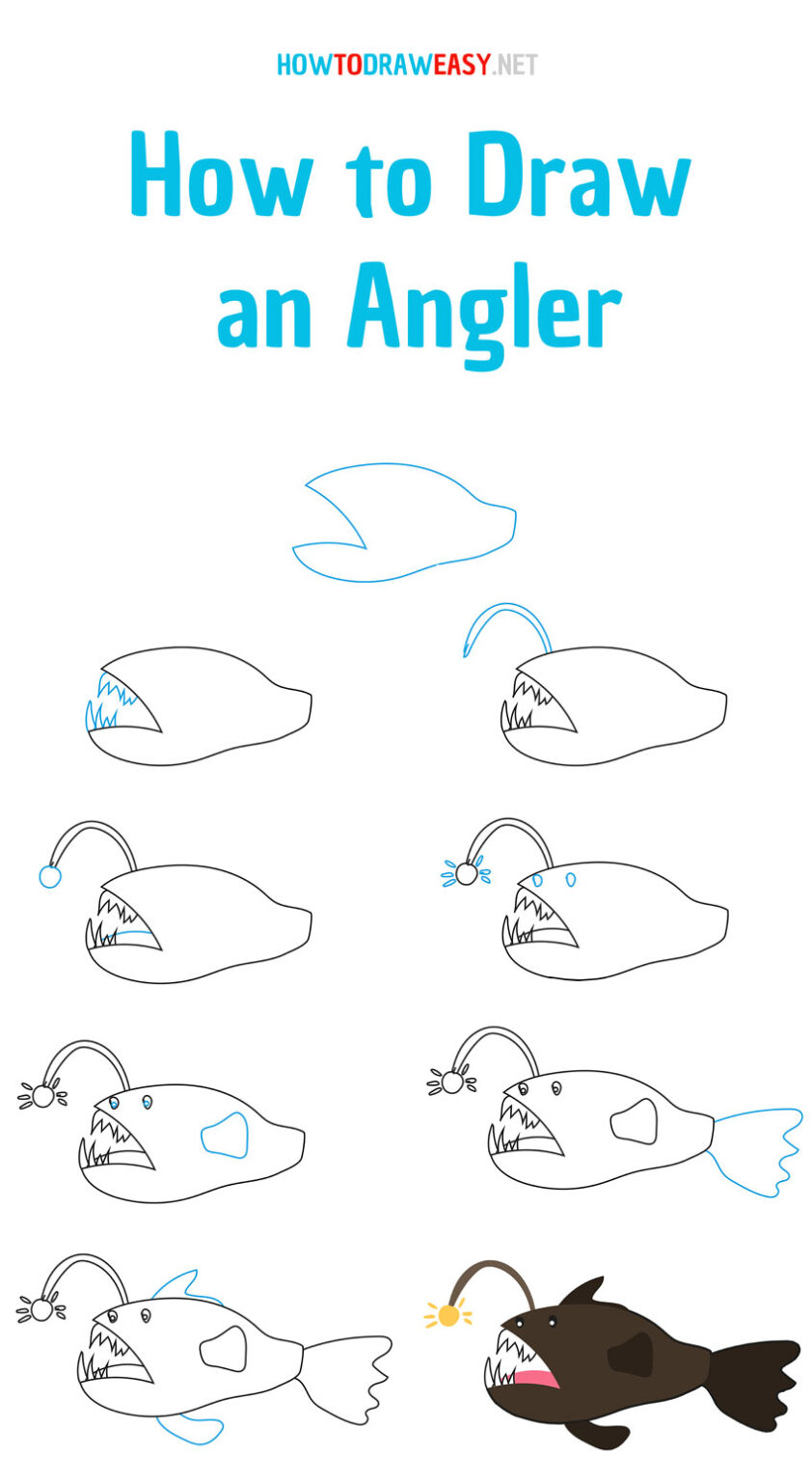 HOWTODRAWEASY.NET

How to Draw an Angler